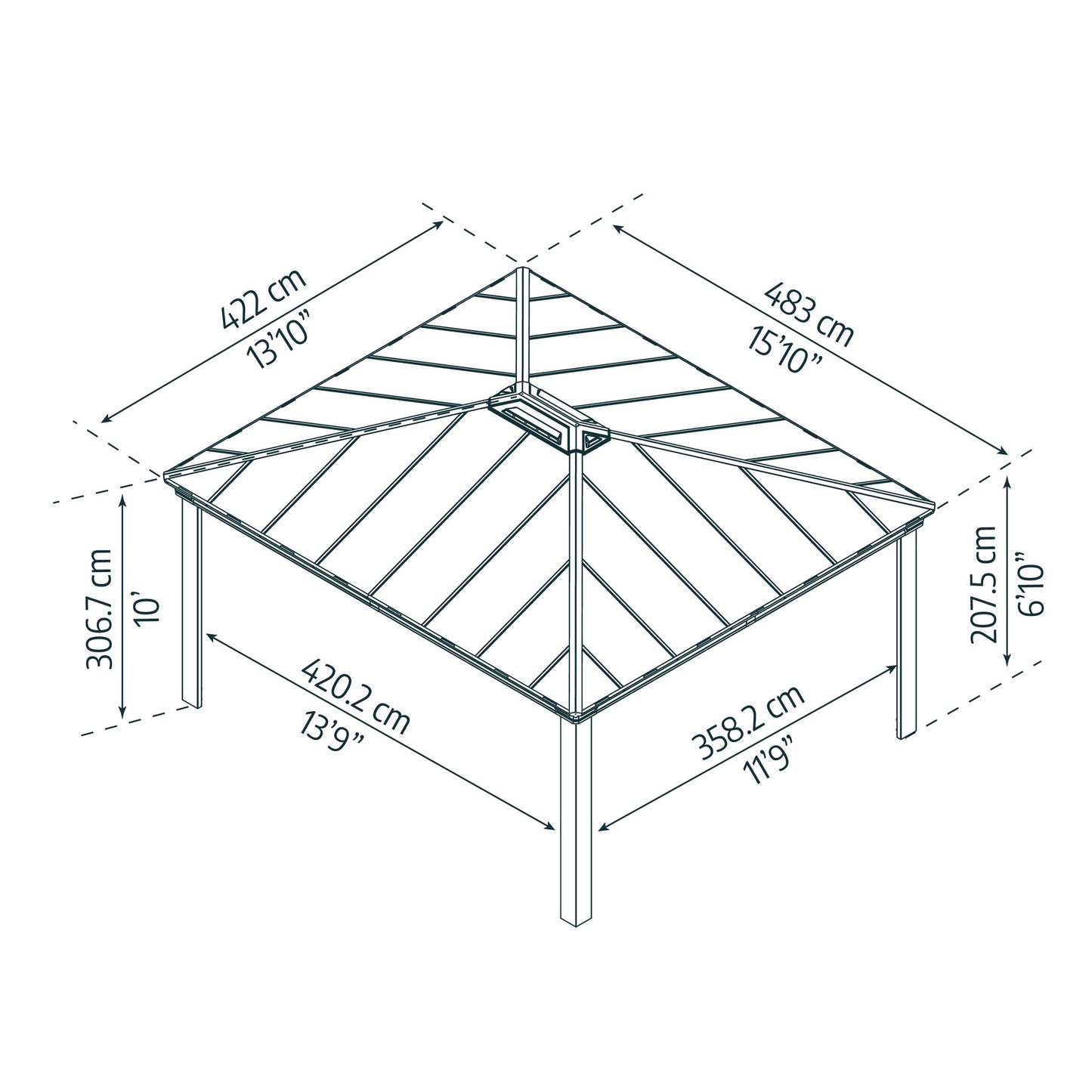 422 cm
13'10"

483 cm
15'10"

306.7 cm
10'

207.5 cm
6'10"

420.2 cm
13'9"

358.2 cm
11'9"