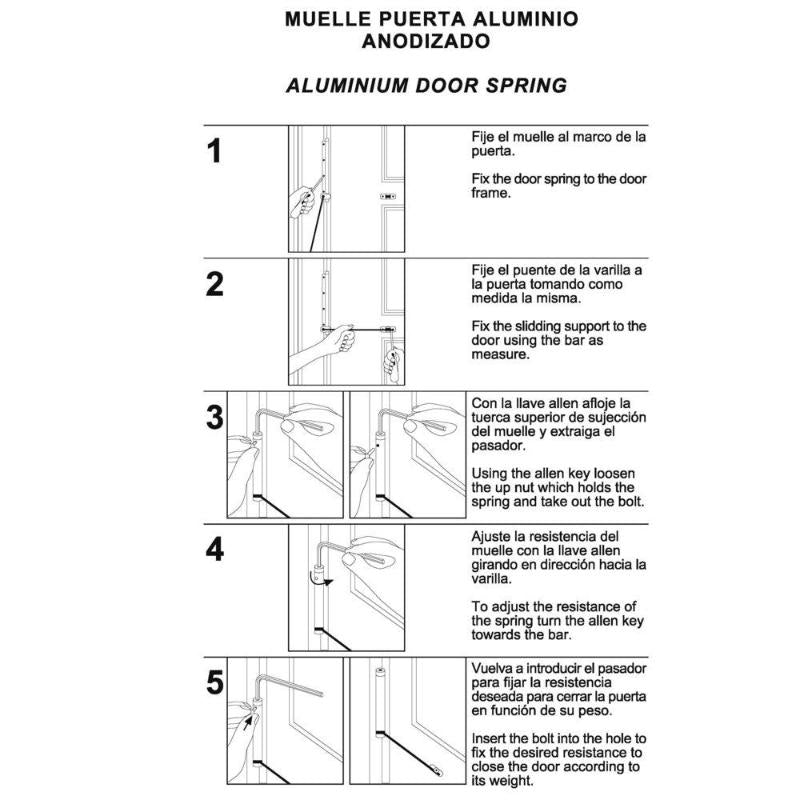 MUELLE PUERTA ALUMINIO ANODIZADO

ALUMINIUM DOOR SPRING

1

Fije el muelle al marco de la puerta.

Fix the door spring to the door frame.

2

Fije el puente de la varilla a la puerta tomando como medida la misma.

Fix the slidding support to the door using the bar as measure.

3

Con la llave allen afloje la tuerca superior de sujección del muelle y extraiga el pasador.

Using the allen key loosen the up nut which holds the spring and take out the bolt.

4

Ajuste la resistencia del muelle con la llave allen girando en dirección hacia la varilla.

To adjust the resistance of the spring turn the allen key towards the bar.

5

Vuelva a introducir el pasador para fijar la resistencia deseada para cerrar la puerta en función de su peso.

Insert the bolt into the hole to fix the desired resistance to close the door according to its weight.