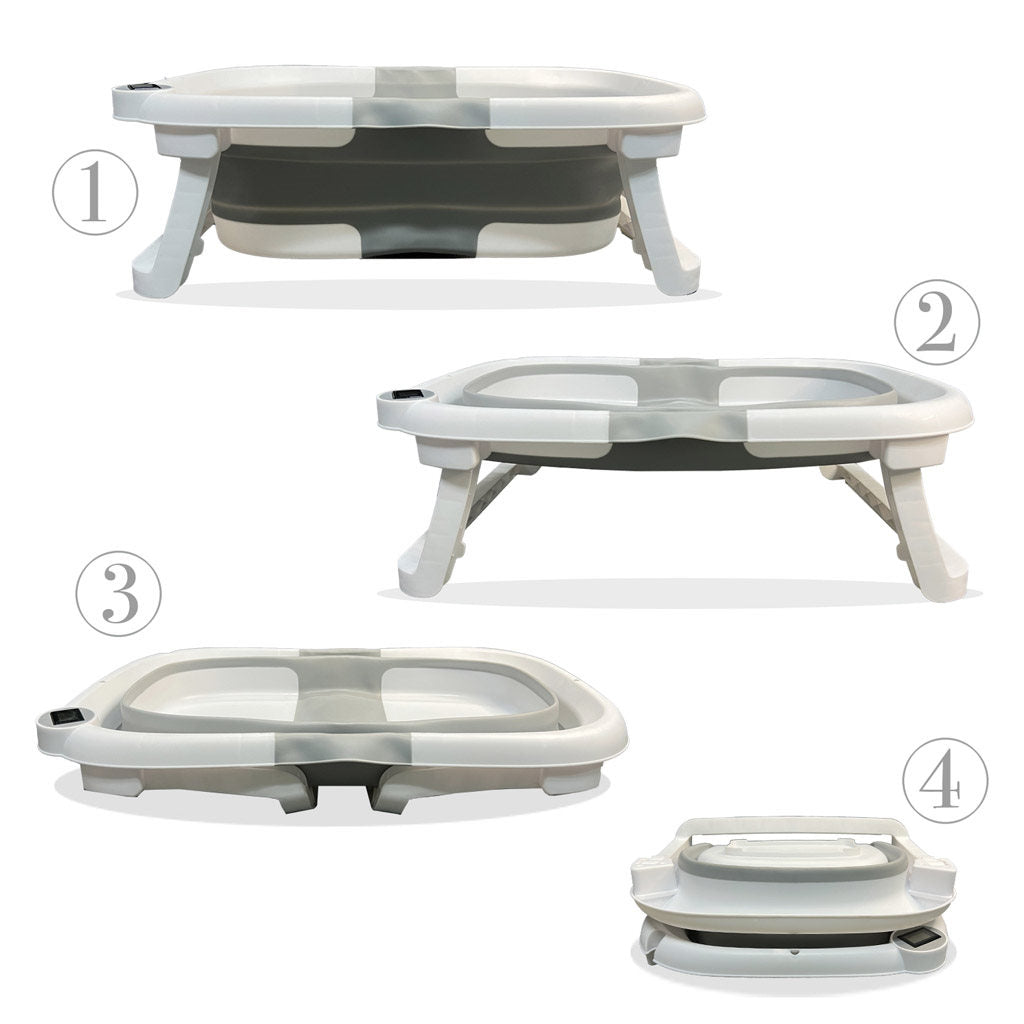 1

2

3

4