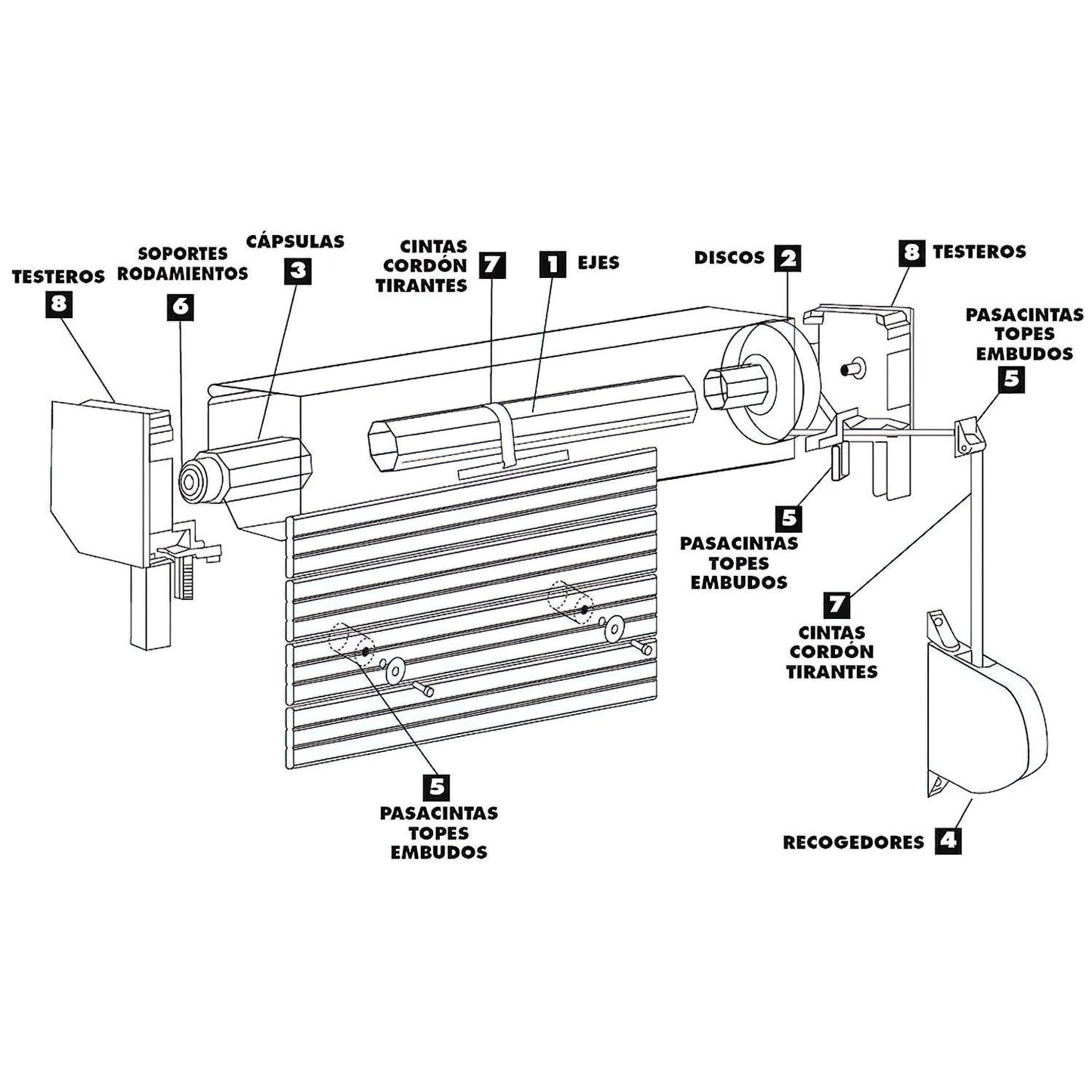 TESTEROS
8

SOPORTES
RODAMIENTOS
6

CÁPSULAS
3

CINTAS
CORDÓN
TIRANTES
7

1 EJES

DISCOS 2

8 TESTEROS

PASACINTAS
TOPES
EMBUDOS
5

5
PASACINTAS
TOPES
EMBUDOS

7
CINTAS
CORDÓN
TIRANTES

5
PASACINTAS
TOPES
EMBUDOS

RECOGEDORES 4