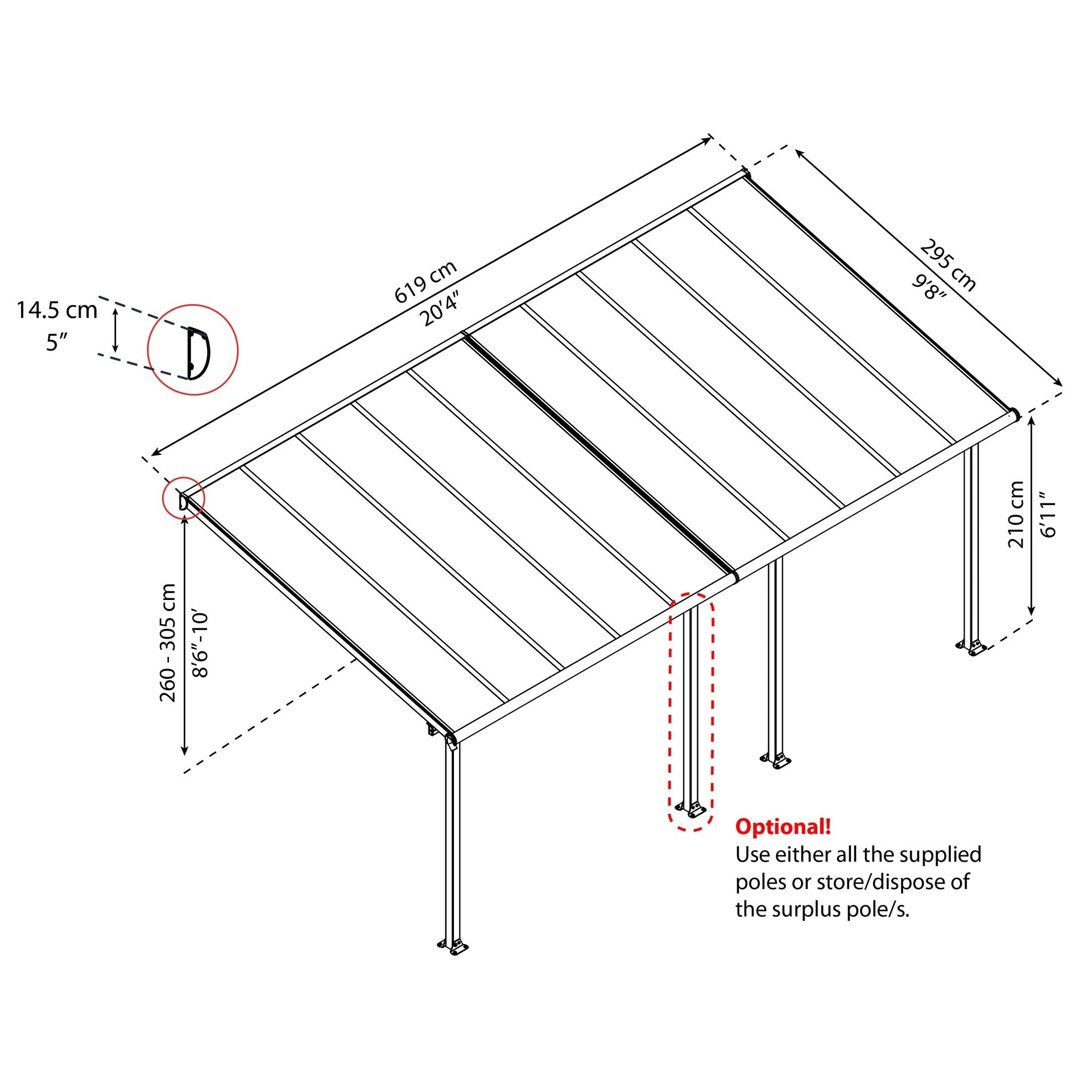 14.5 cm
5″

619 cm
20′4″

295 cm
9′8″

210 cm
6′11″

260 - 305 cm
8′6″-10′

Optional!
Use either all the supplied poles or store/dispose of the surplus pole/s.