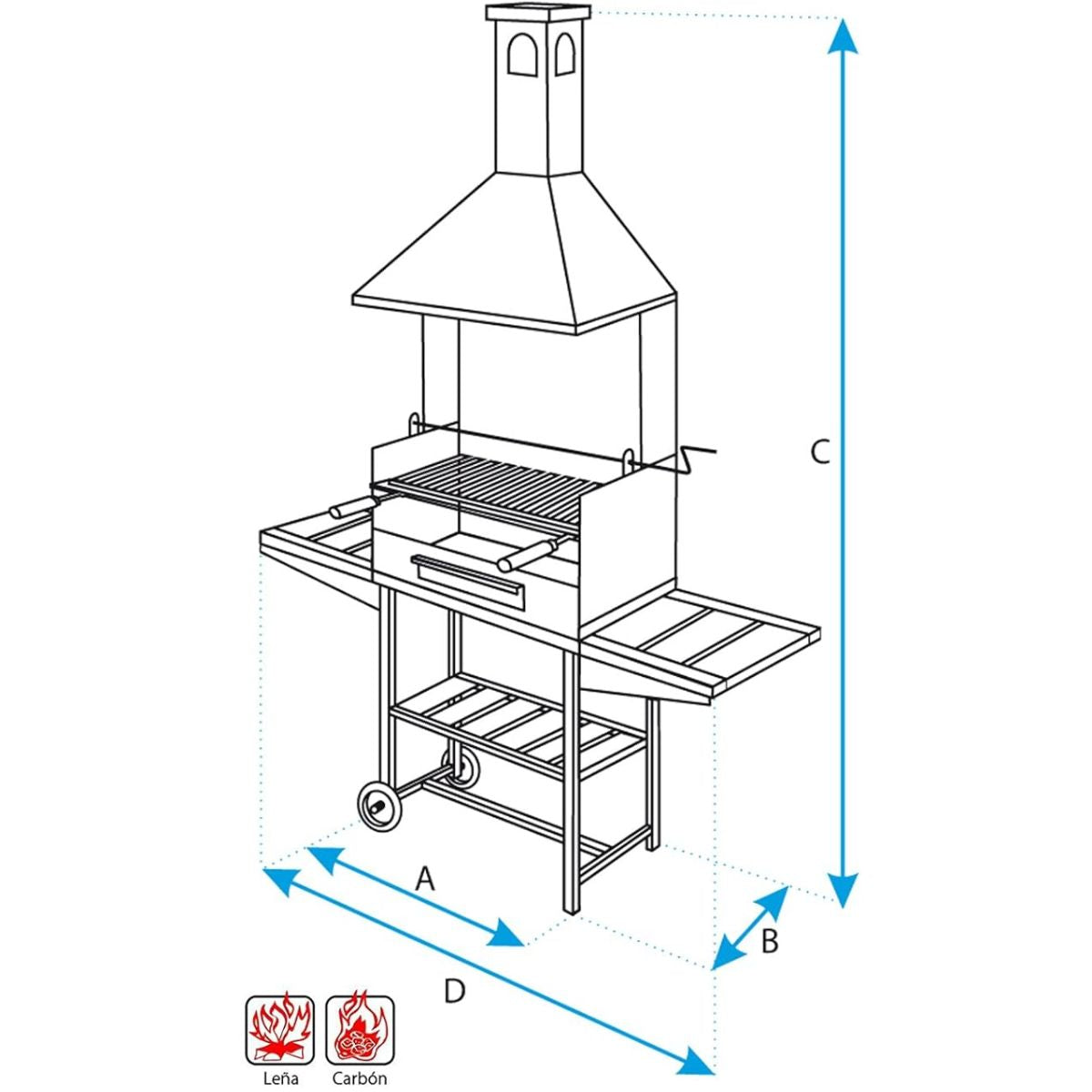 C

A

B

D

Leña

Carbón