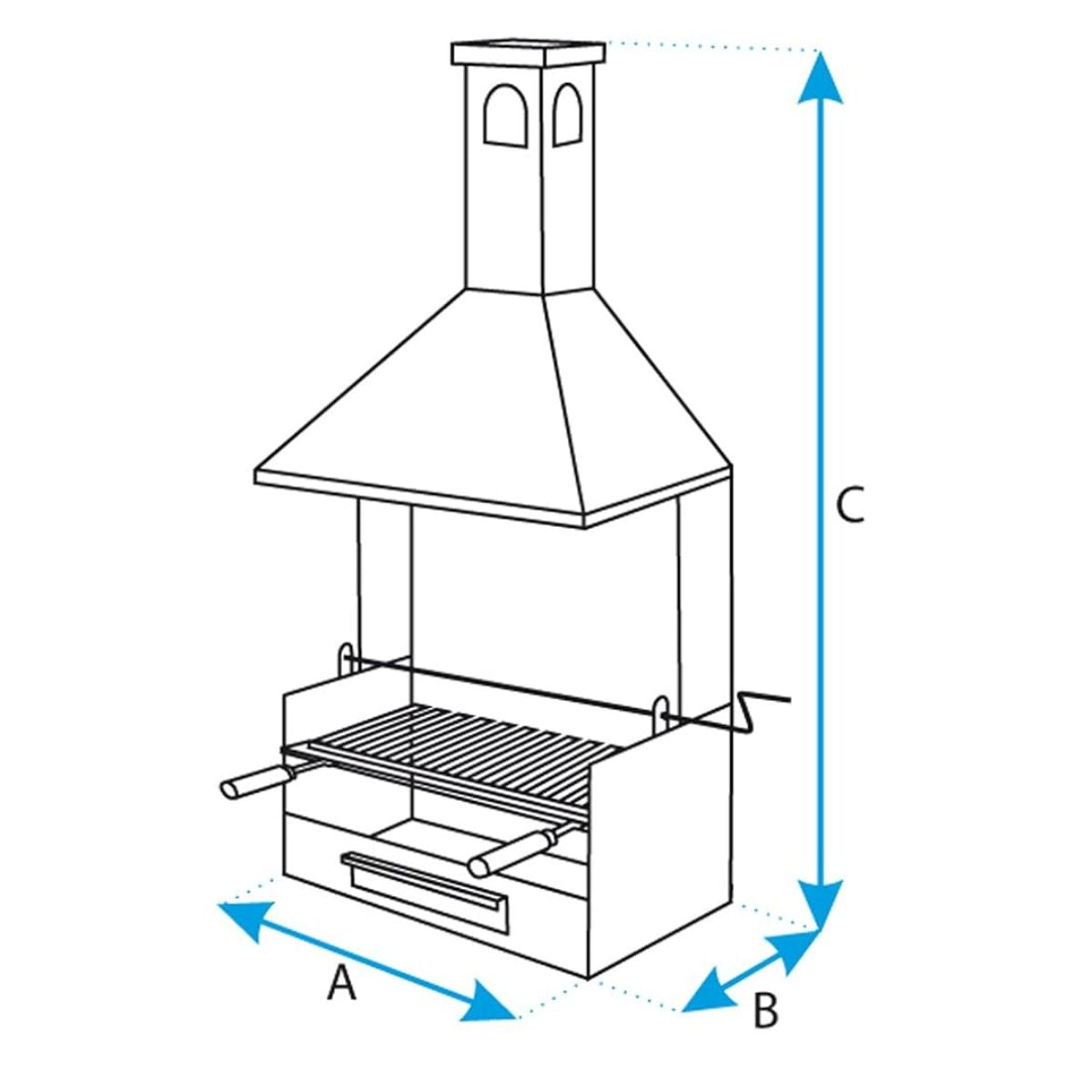 C

A

B