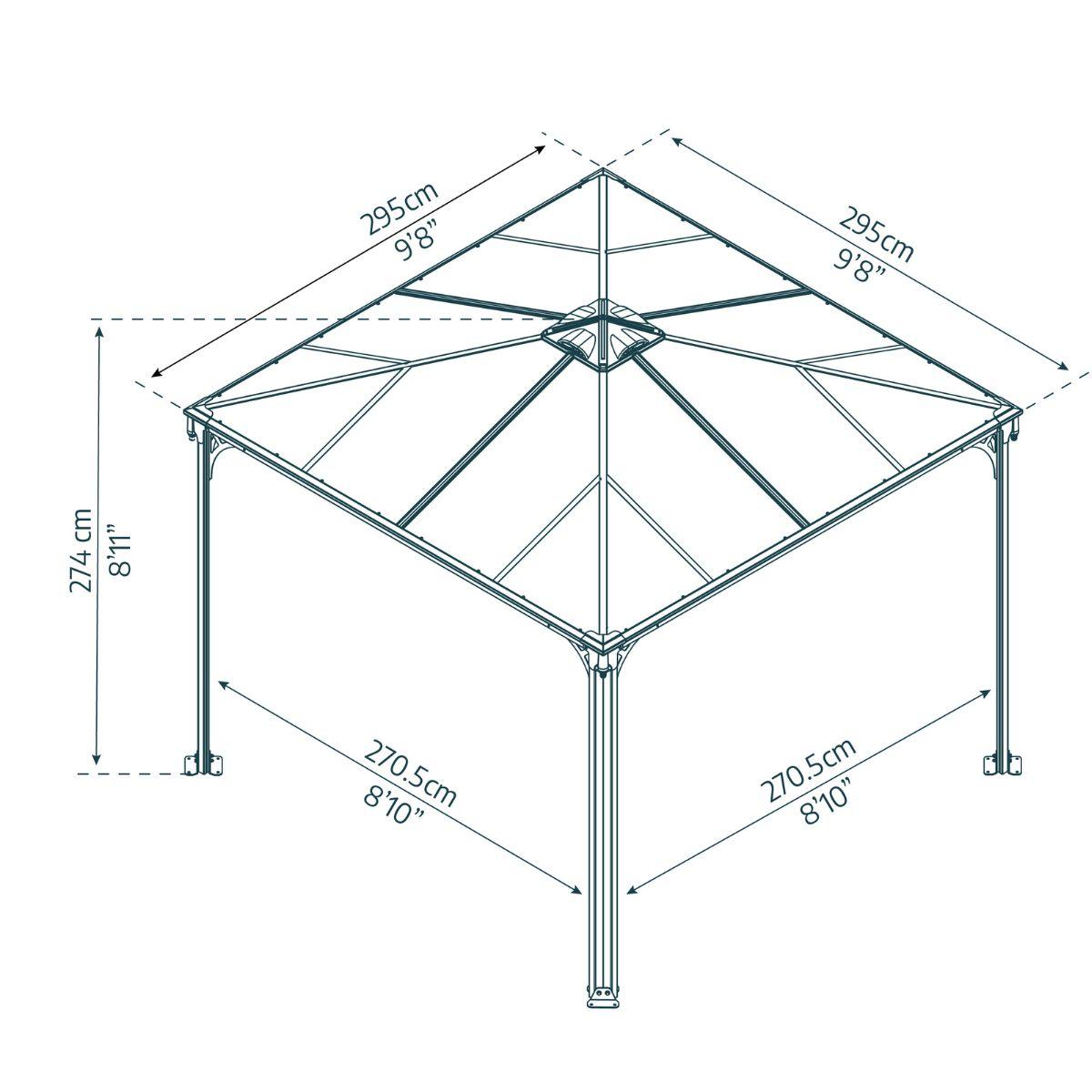 295cm
9'8"

295cm
9'8"

274 cm
8'11"

270.5cm
8'10"

270.5cm
8'10"