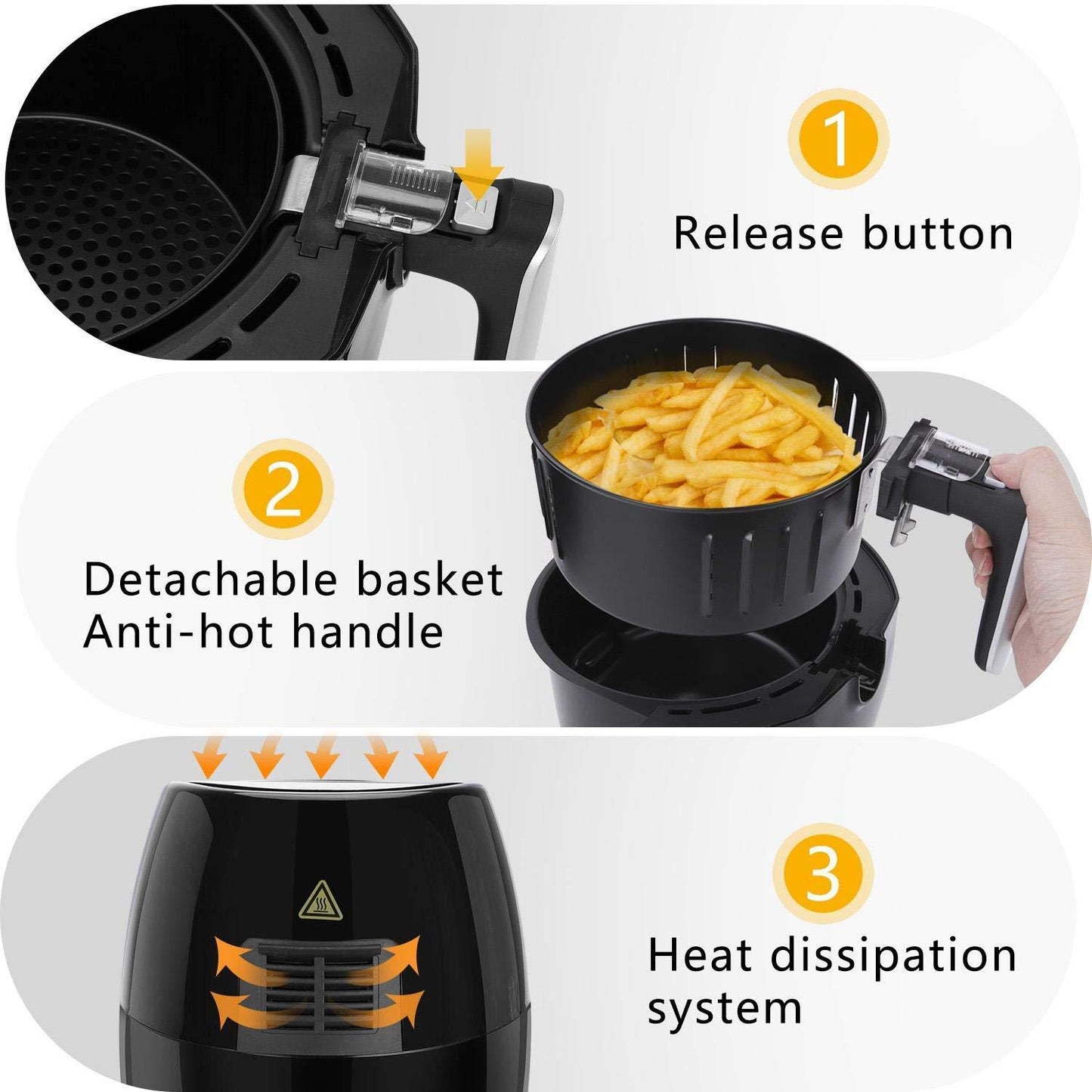 1
Release button

2
Detachable basket
Anti-hot handle

3
Heat dissipation system