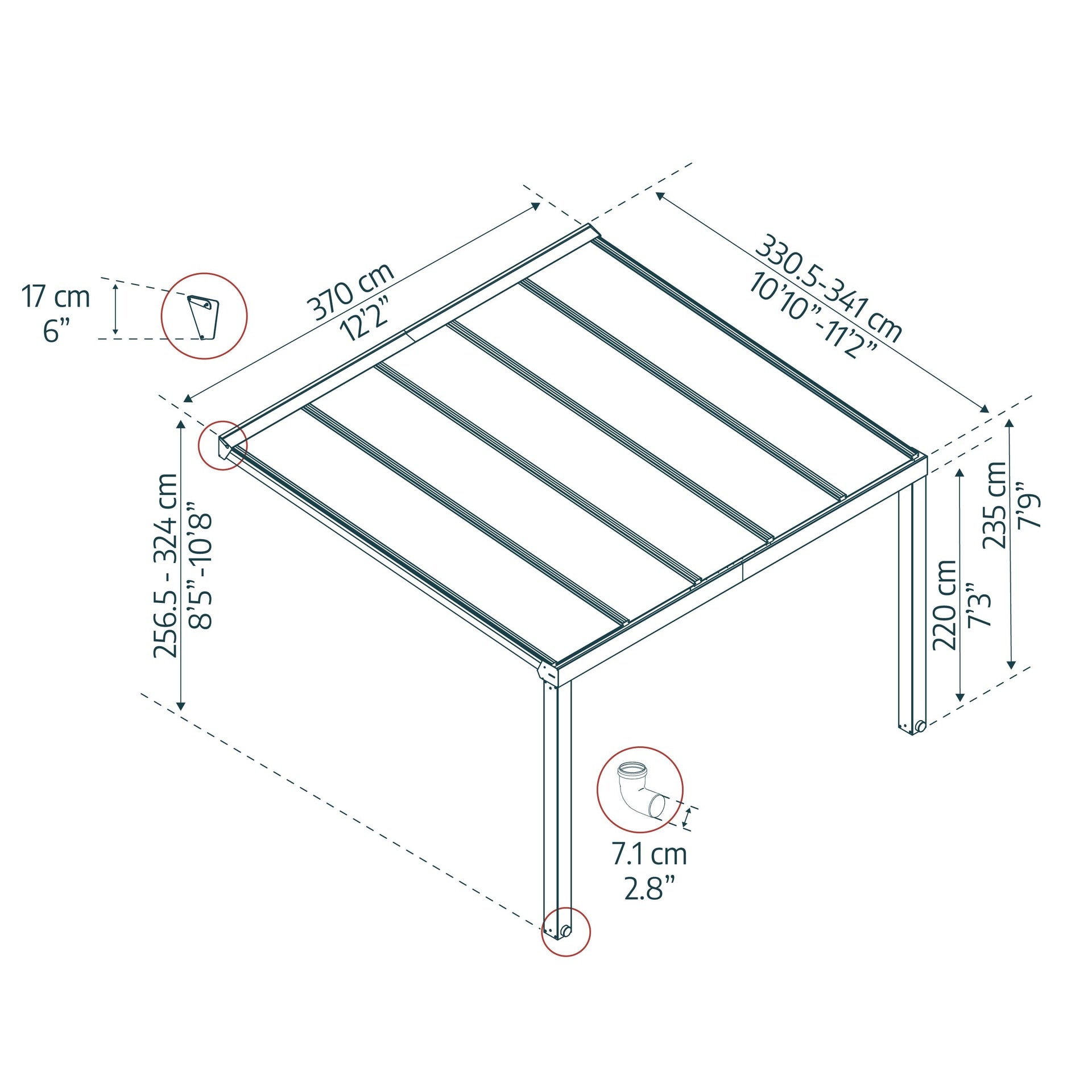 17 cm
6”

370 cm
12’2”

330.5-341 cm
10’10”-11’2”

256.5 - 324 cm
8’5”-10’8”

220 cm
7’3”

235 cm
7’9”

7.1 cm
2.8”