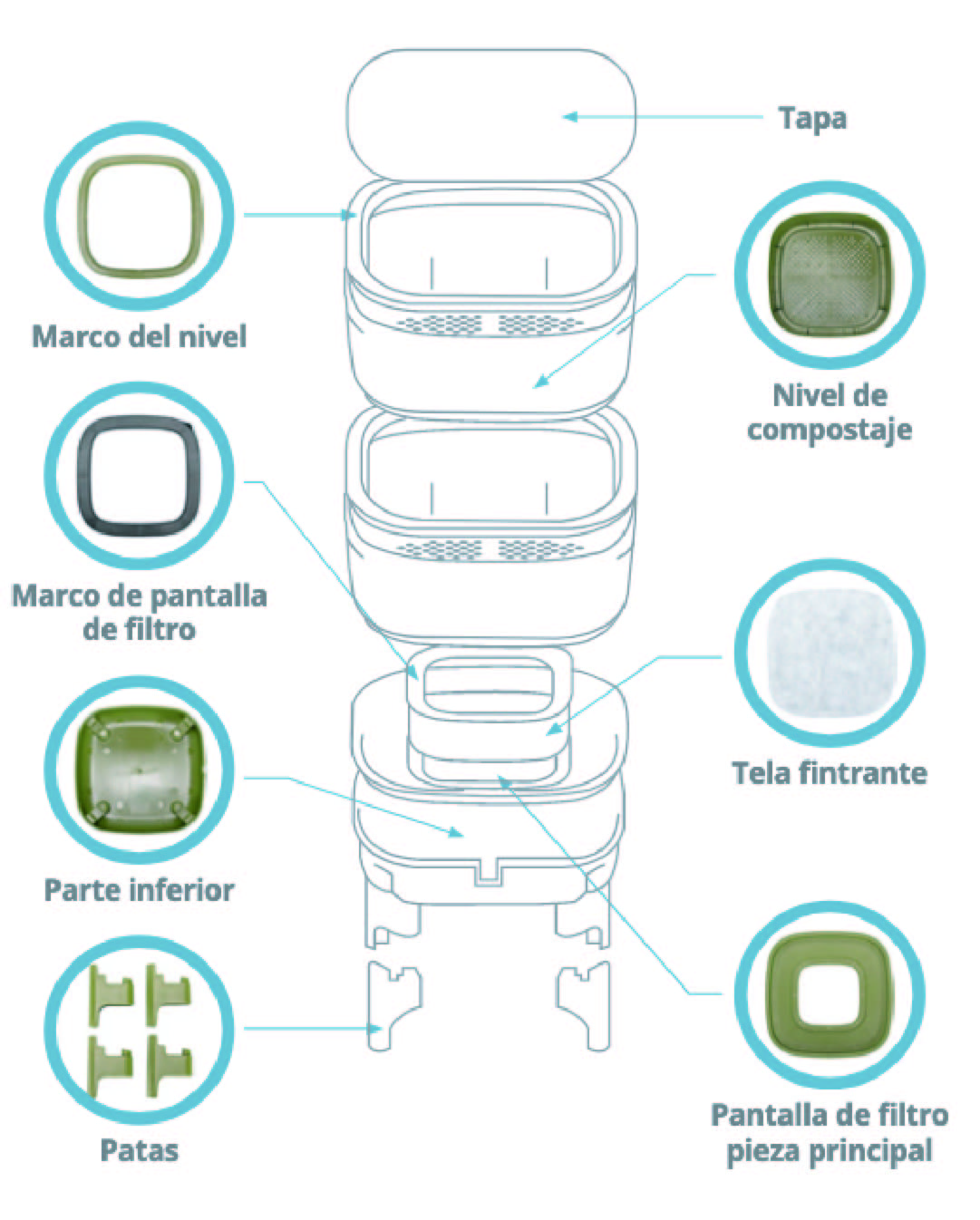 Tapa

Marco del nivel

Nivel de compostaje

Marco de pantalla de filtro

Tela fintrante

Parte inferior

Patas

Pantalla de filtro pieza principal