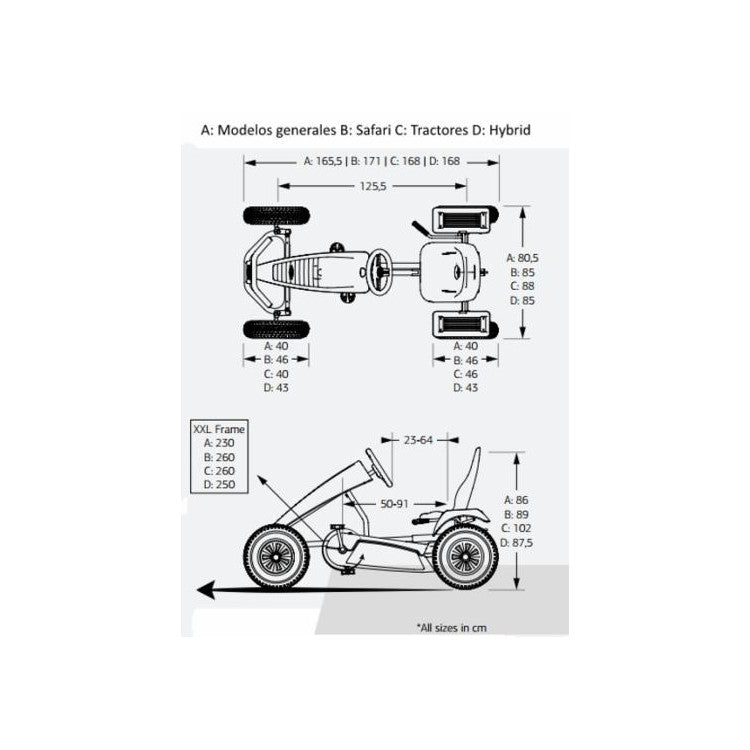 A: Modelos generales B: Safari C: Tractores D: Hybrid

A: 165,5 | B: 171 | C: 168 | D: 168

125,5

A: 80,5
B: 85
C: 88
D: 85

A: 40
B: 46
C: 40
D: 43

A: 40
B: 46
C: 46
D: 43

XXL Frame
A: 230
B: 260
C: 260
D: 250

23-64

50-91

A: 86
B: 89
C: 102
D: 87,5

*All sizes in cm