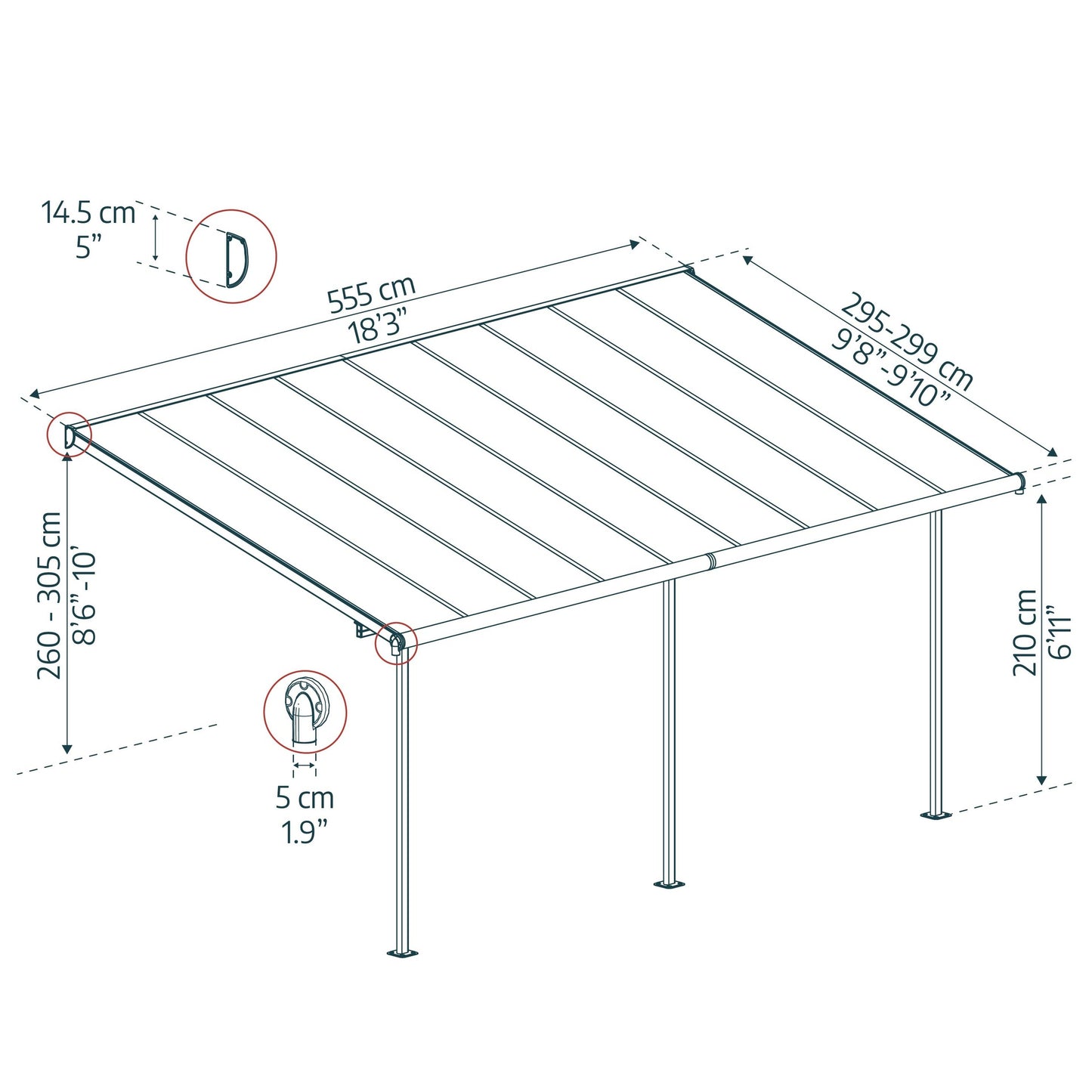 14.5 cm
5”

555 cm
18’3”

295-299 cm
9’8”-9’10”

260 - 305 cm
8’6”-10’

210 cm
6’11”

5 cm
1.9”