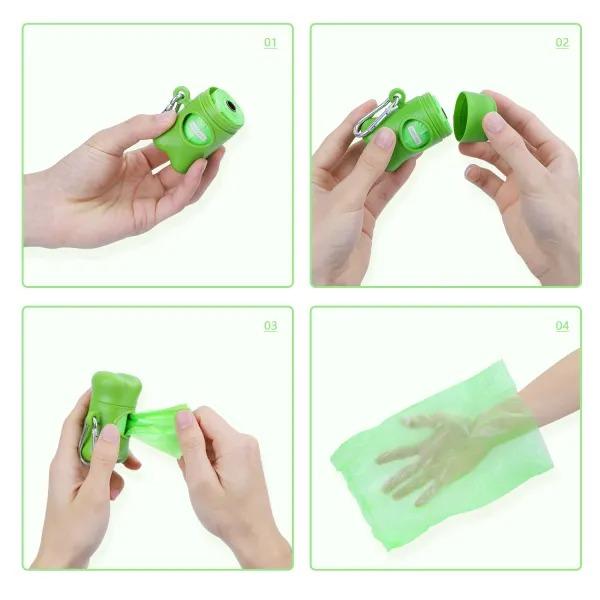 01

02

03

04