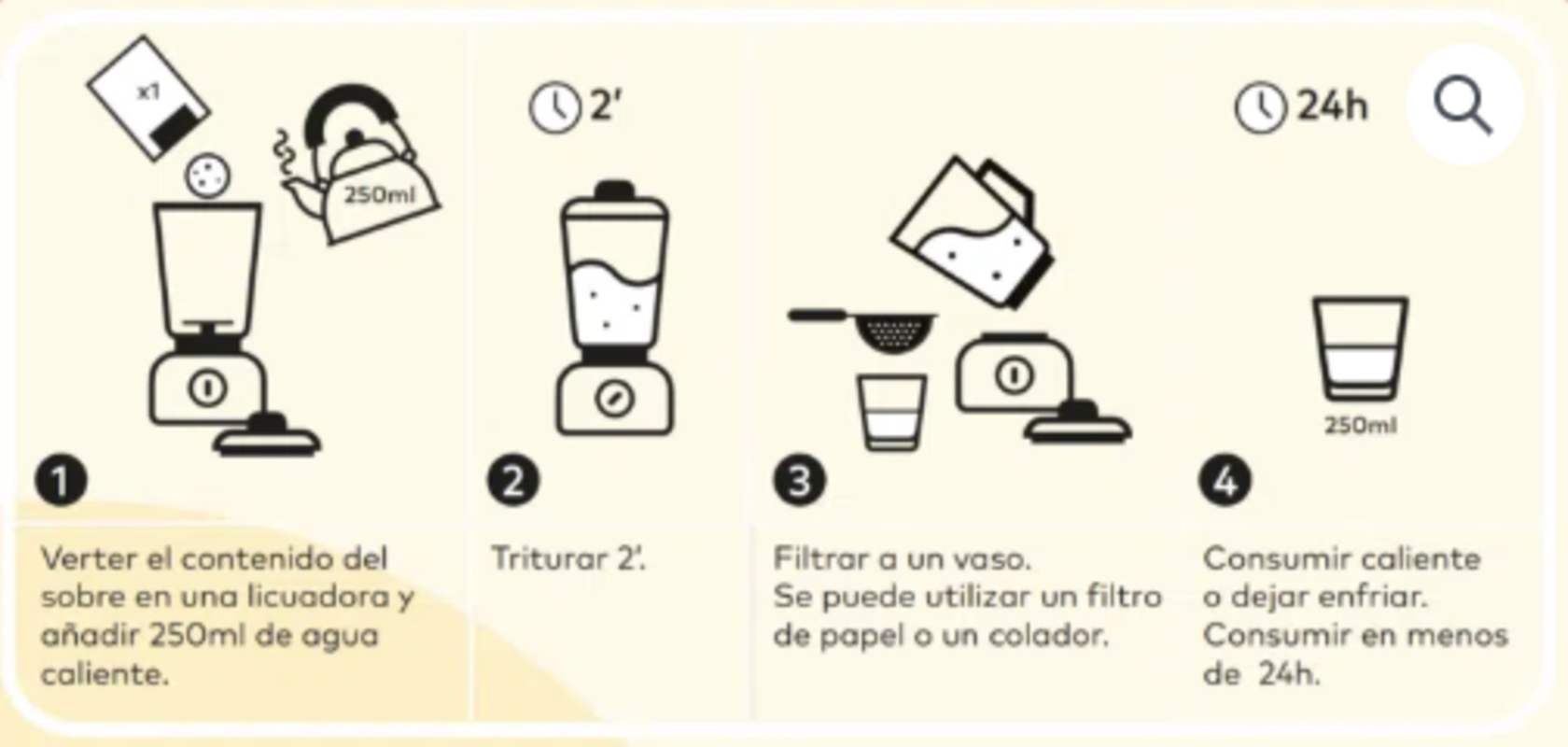 x1

250ml

1

Verter el contenido del sobre en una licuadora y añadir 250ml de agua caliente.

2'

2

Triturar 2'.

3

Filtrar a un vaso.
Se puede utilizar un filtro de papel o un colador.

24h

250ml

4

Consumir caliente o dejar enfriar.
Consumir en menos de 24h.