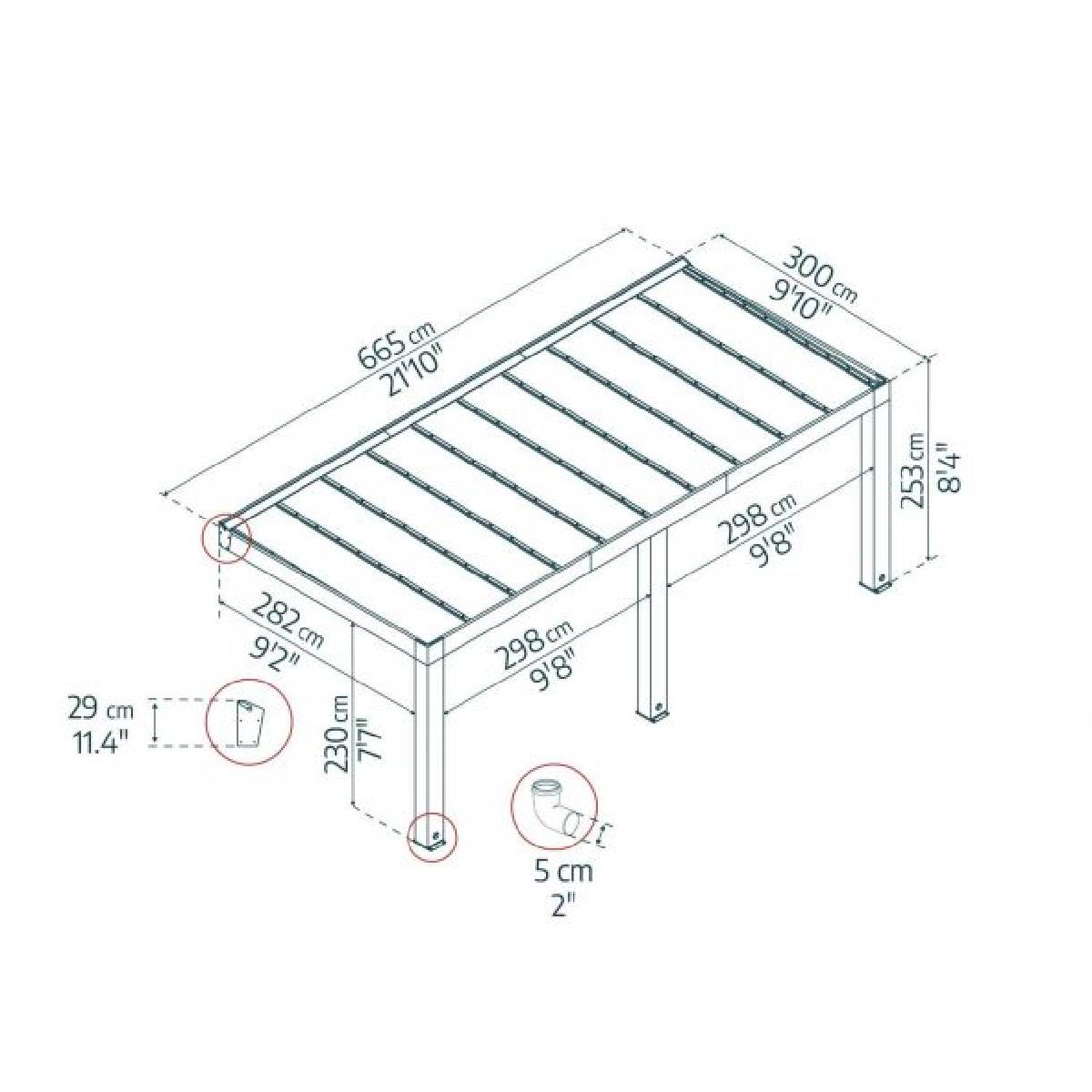 665 cm
21'10"

300 cm
9'10"

253 cm
8'4"

298 cm
9'8"

282 cm
9'2"

298 cm
9'8"

29 cm
11.4"

230 cm
7'7"

5 cm
2"