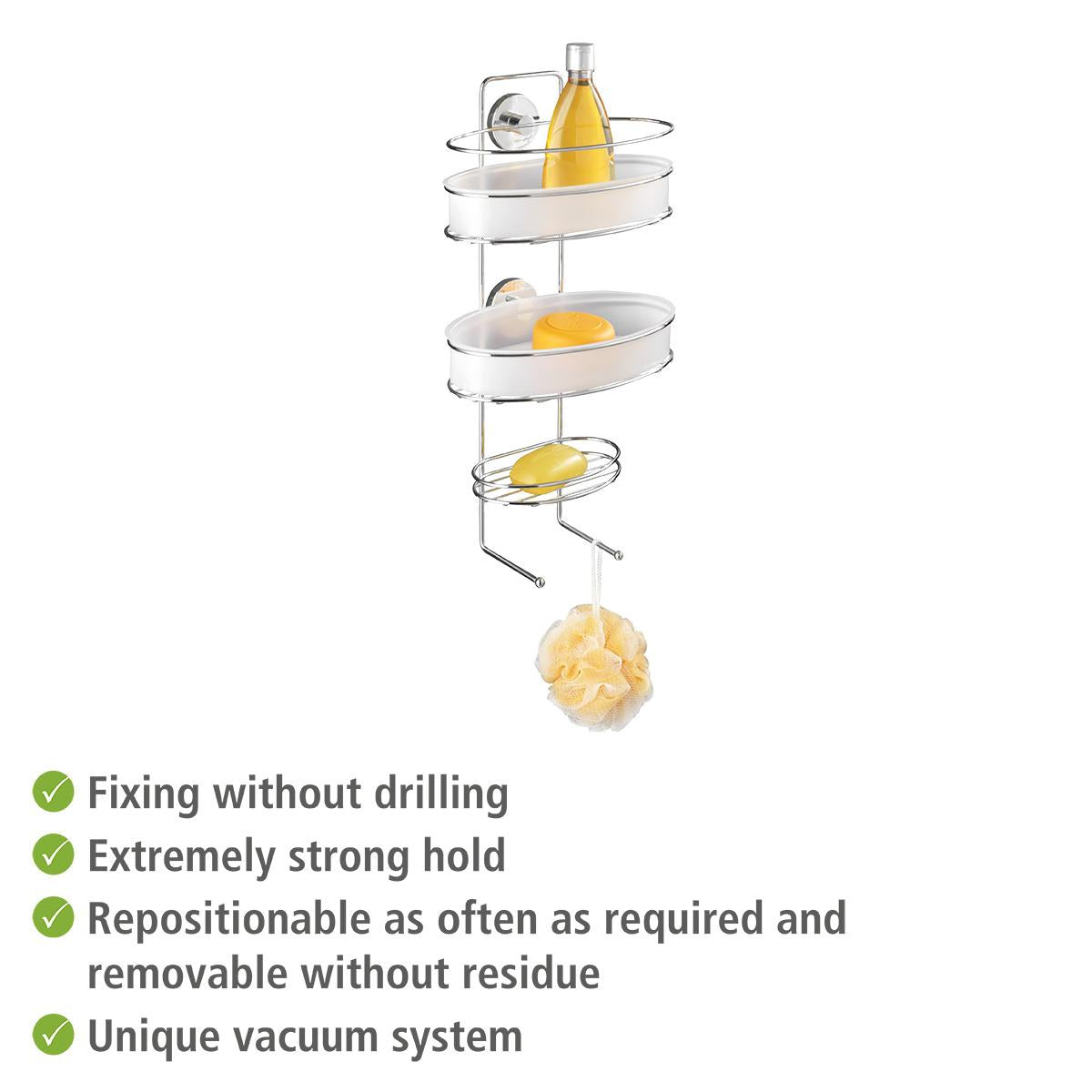 Fixing without drilling
Extremely strong hold
Repositionable as often as required and removable without residue
Unique vacuum system