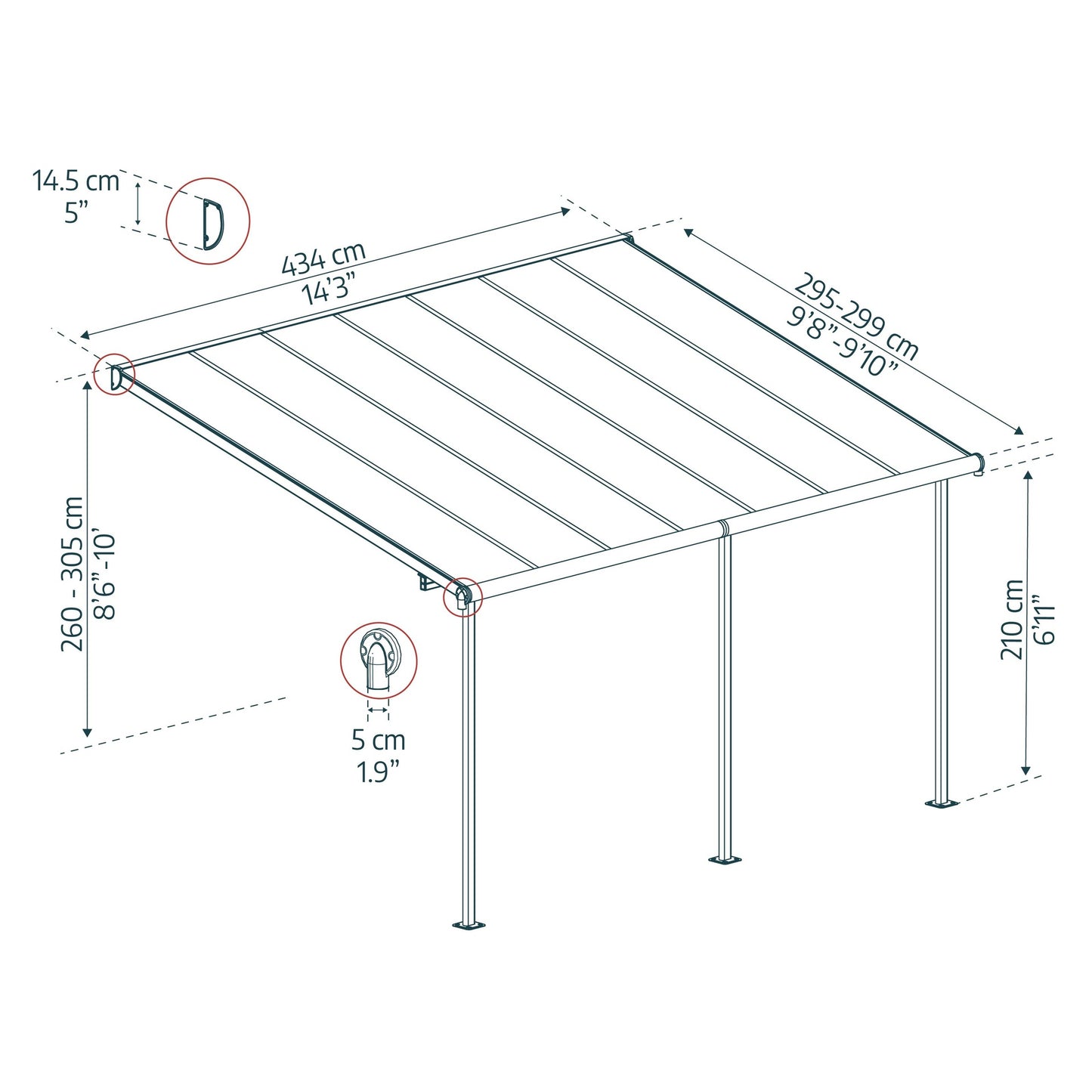 14.5 cm
5”

434 cm
14’3”

295-299 cm
9’8”-9’10”

260 - 305 cm
8’6”-10’

5 cm
1.9”

210 cm
6’11”