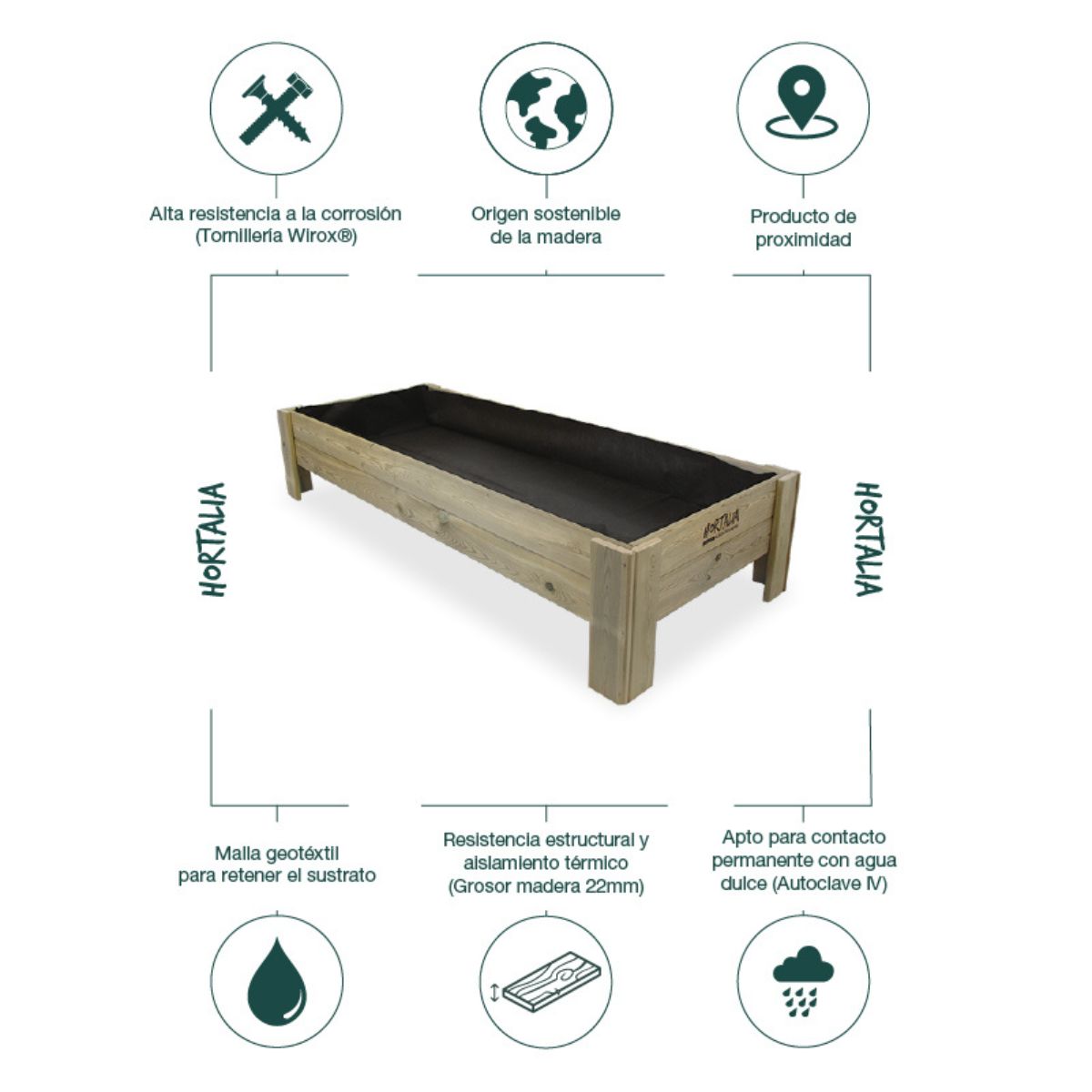 Alta resistencia a la corrosión (Tornillería Wirox®)

Origen sostenible de la madera

Producto de proximidad

HORTALIA

HORTALIA

HORTALIA

Malla geotéxtil para retener el sustrato

Resistencia estructural y aislamiento térmico (Grosor madera 22mm)

Apto para contacto permanente con agua dulce (Autoclave IV)