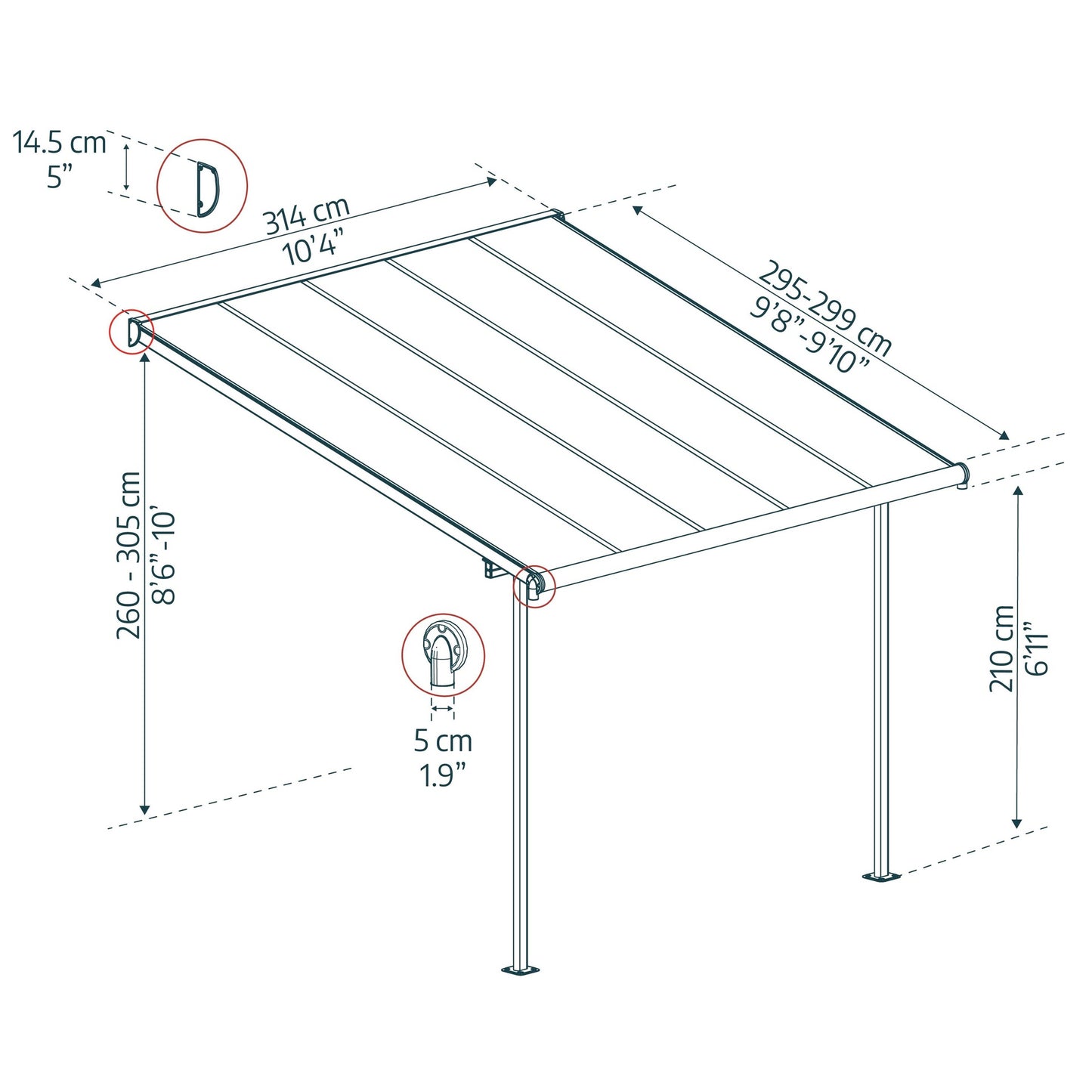 14.5 cm
5”

314 cm
10’4”

295-299 cm
9’8”-9’10”

260 - 305 cm
8’6”-10’

5 cm
1.9”

210 cm
6’11”