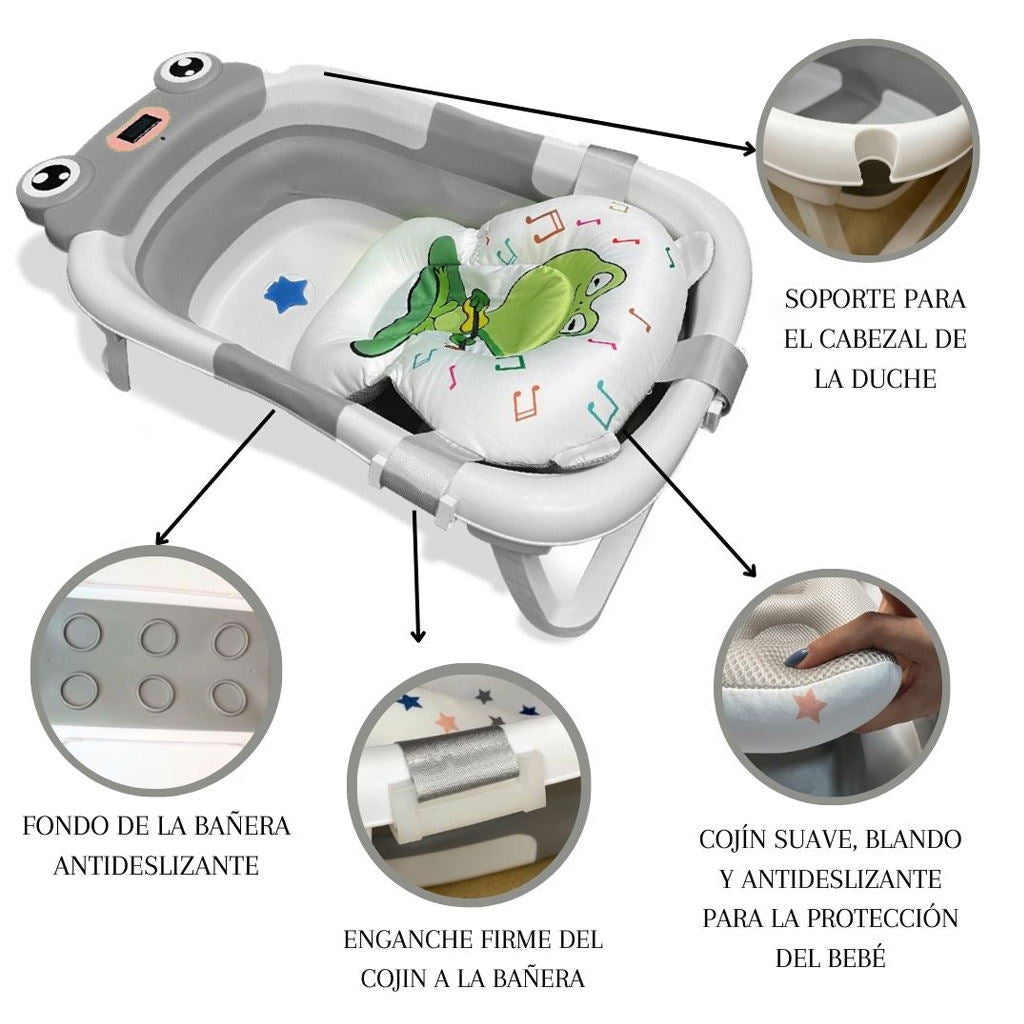 SOPORTE PARA EL CABEZAL DE LA DUCHE

FONDO DE LA BAÑERA ANTIDESLIZANTE

ENGANCHE FIRME DEL COJIN A LA BAÑERA

COJÍN SUAVE, BLANDO Y ANTIDESLIZANTE PARA LA PROTECCIÓN DEL BEBÉ