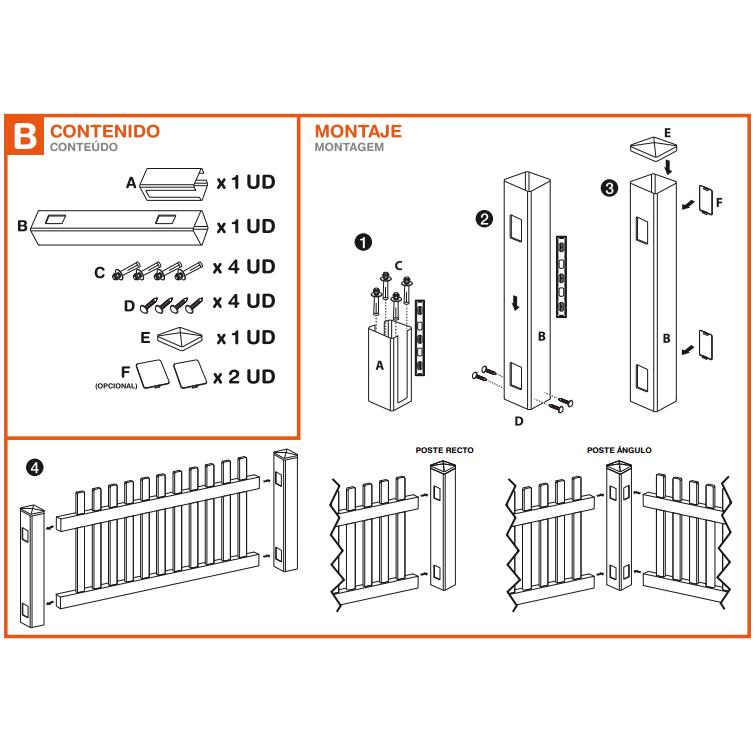 B CONTENIDO
CONTEÚDO

A x 1 UD
B x 1 UD
C x 4 UD
D x 4 UD
E x 1 UD
F (OPCIONAL) x 2 UD

MONTAJE
MONTAGEM

1
C
A

2
B
D

3
E
F
B

4

POSTE RECTO

POSTE ÁNGULO