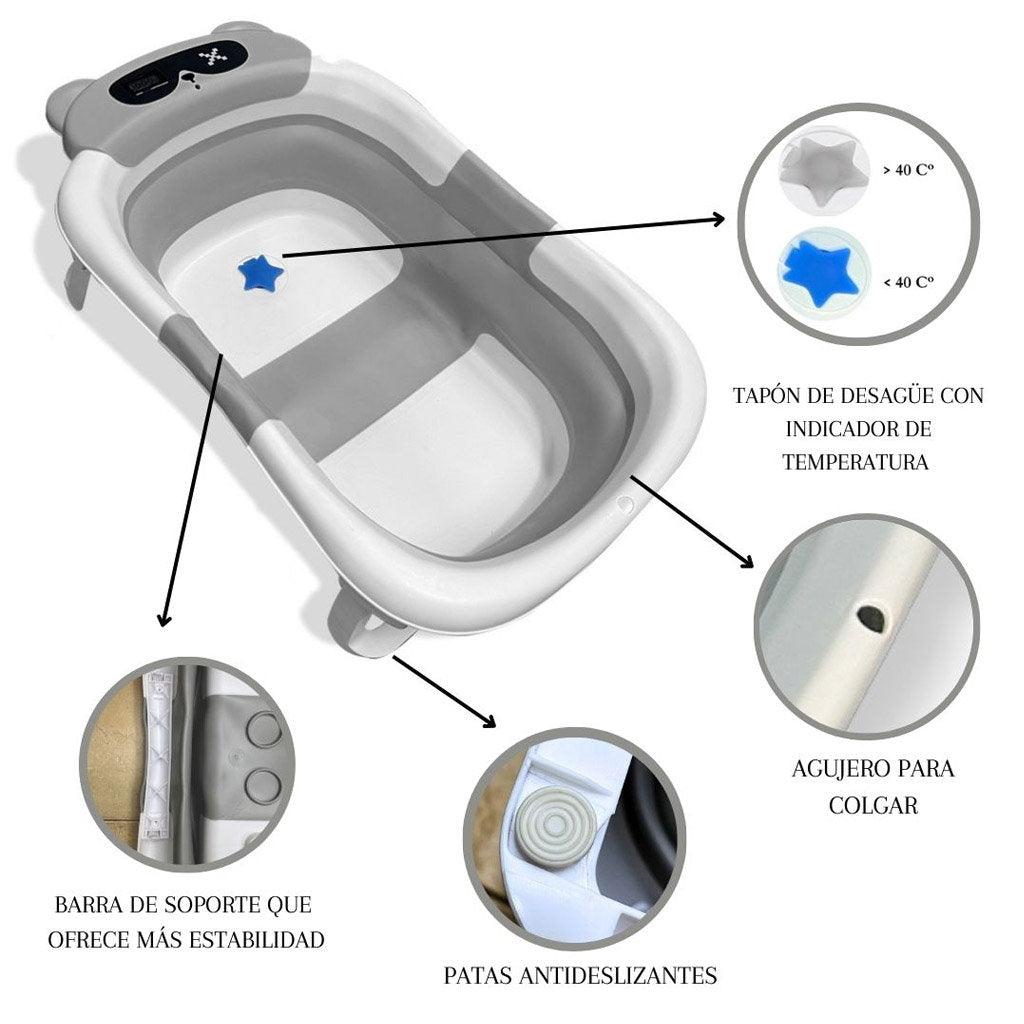 > 40 Cº

< 40 Cº

TAPÓN DE DESAGÜE CON INDICADOR DE TEMPERATURA

AGUJERO PARA COLGAR

BARRA DE SOPORTE QUE OFRECE MÁS ESTABILIDAD

PATAS ANTIDESLIZANTES