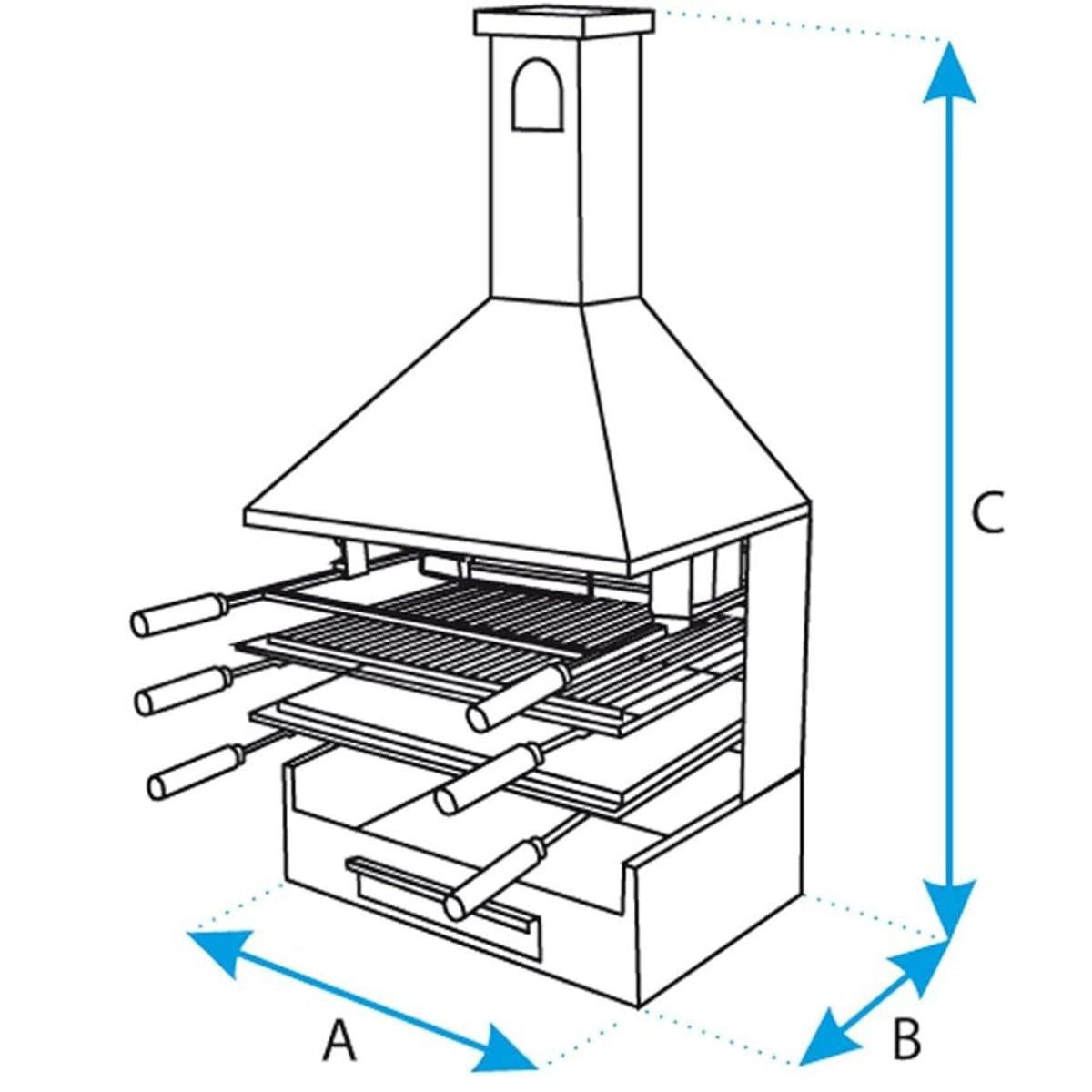 C

A

B