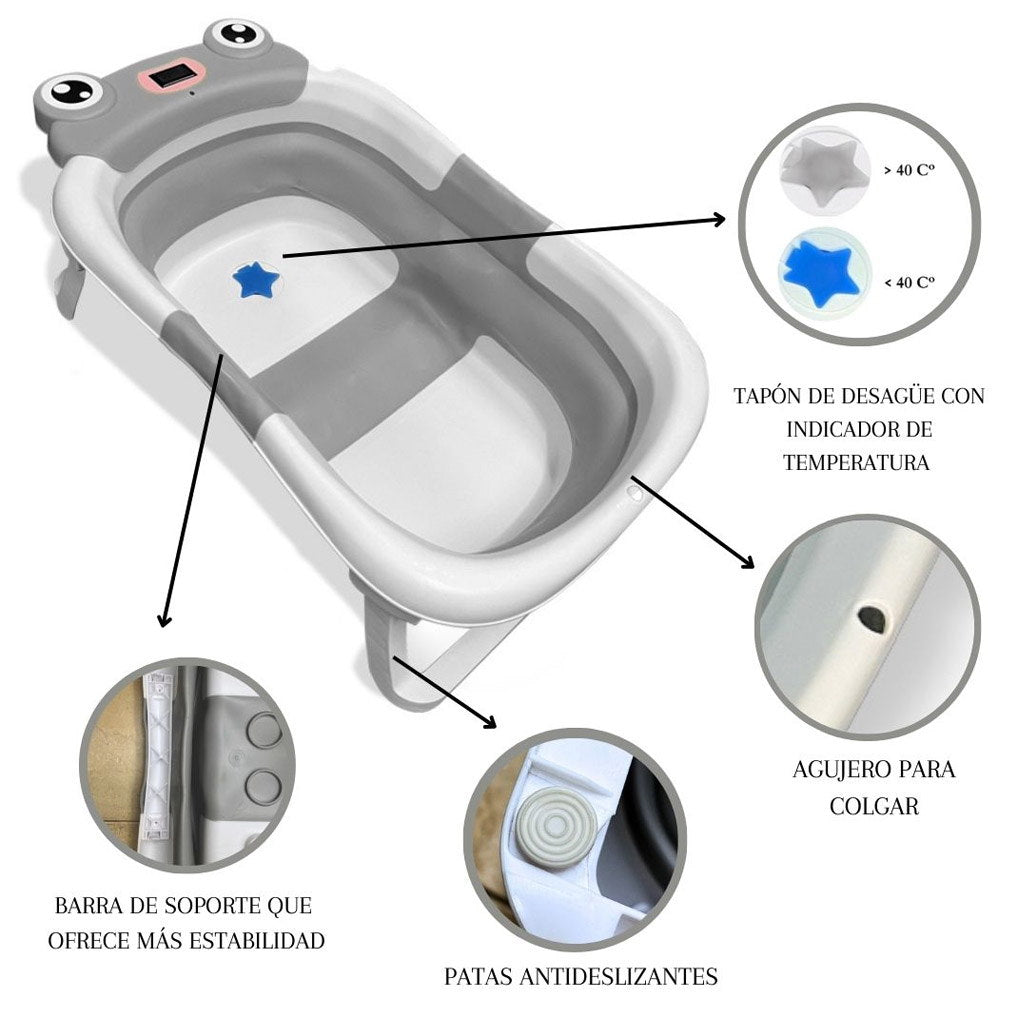 > 40 Cº

< 40 Cº

TAPÓN DE DESAGÜE CON INDICADOR DE TEMPERATURA

AGUJERO PARA COLGAR

BARRA DE SOPORTE QUE OFRECE MÁS ESTABILIDAD

PATAS ANTIDESLIZANTES