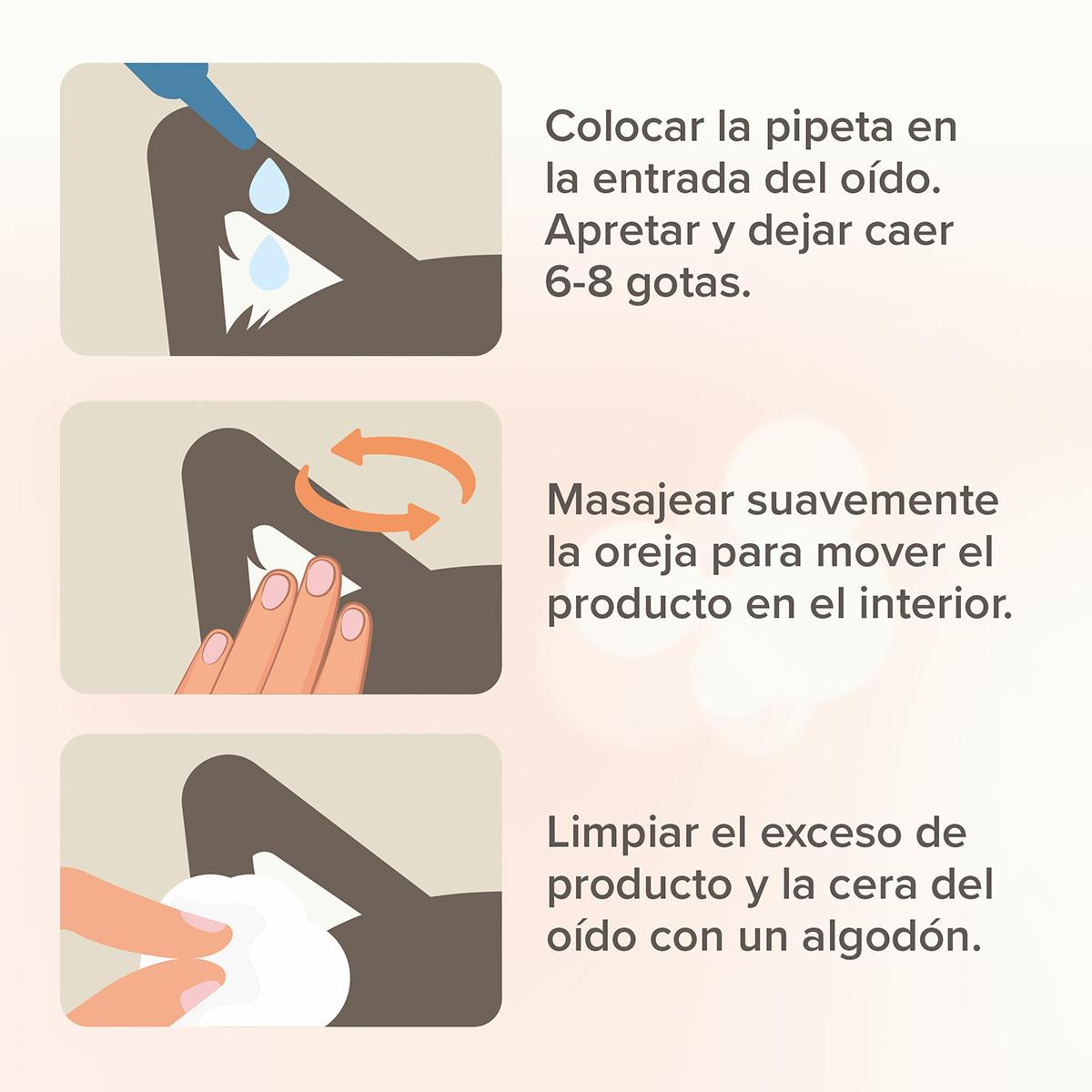 Colocar la pipeta en la entrada del oído. Apretar y dejar caer 6-8 gotas.

Masajear suavemente la oreja para mover el producto en el interior.

Limpiar el exceso de producto y la cera del oído con un algodón.