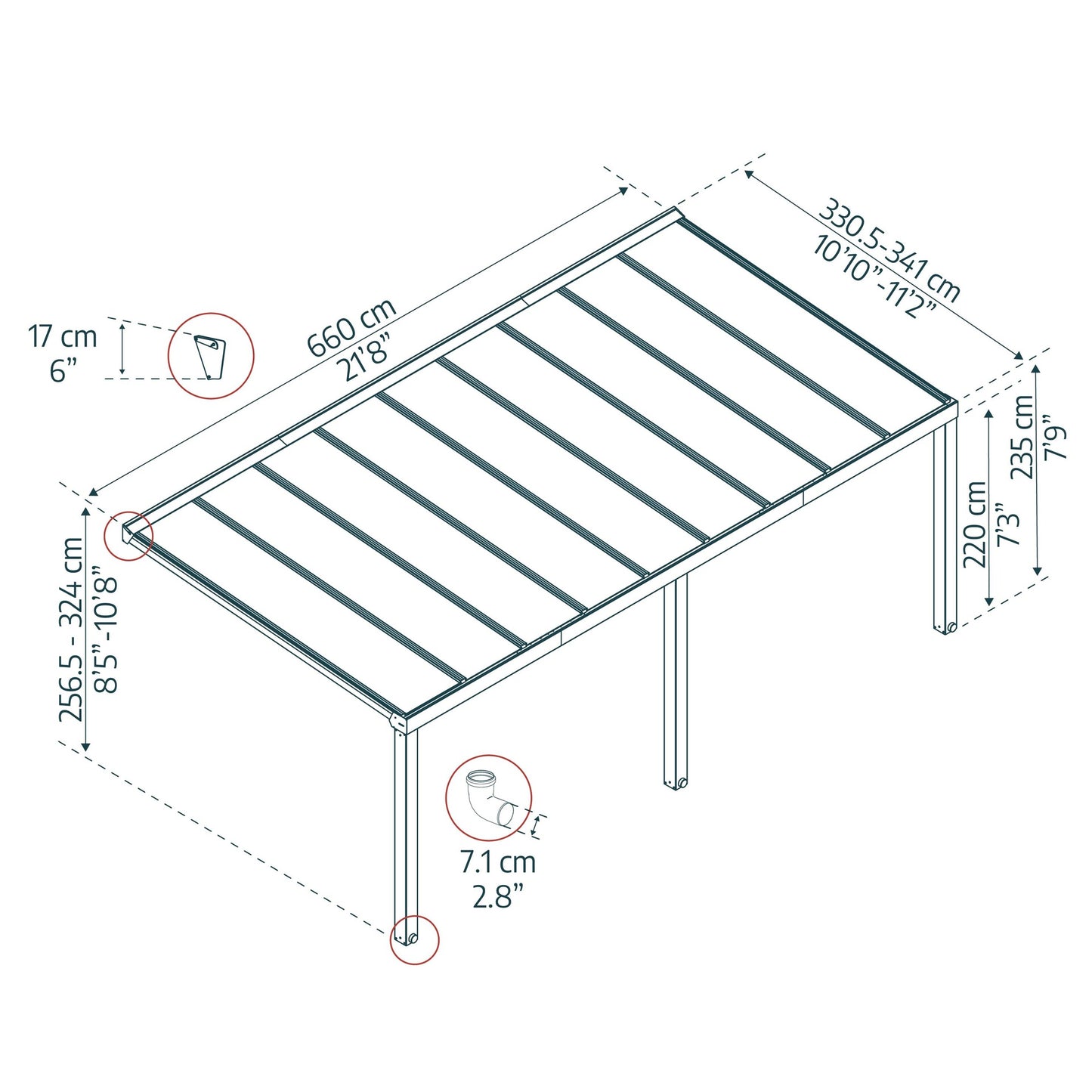 17 cm
6”

660 cm
21’8”

330.5-341 cm
10’10”-11’2”

235 cm
7’9”

220 cm
7’3”

256.5 - 324 cm
8’5”-10’8”

7.1 cm
2.8”