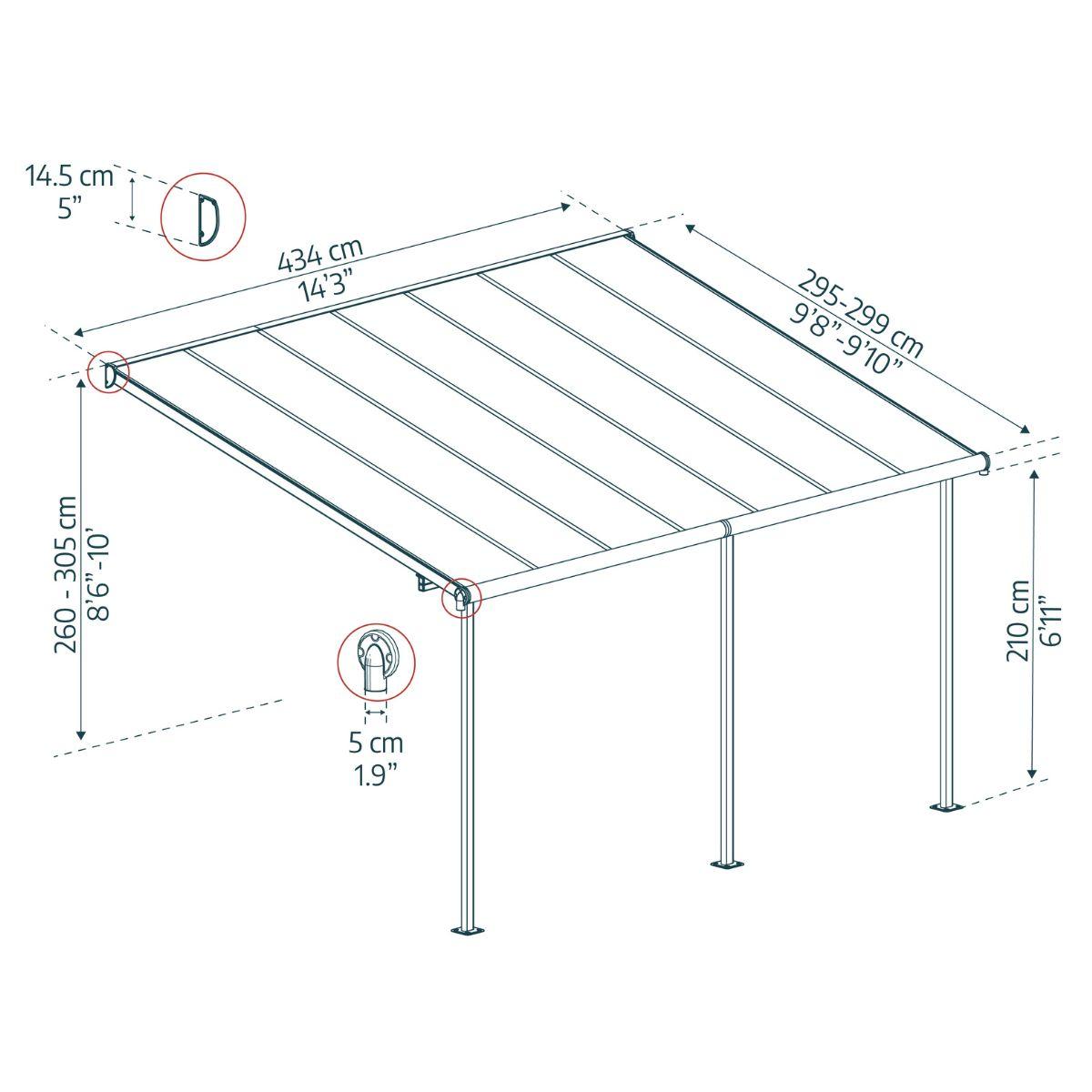 14.5 cm
5"

434 cm
14'3"

295-299 cm
9'8"-9'10"

260 - 305 cm
8'6"-10'

5 cm
1.9"

210 cm
6'11"