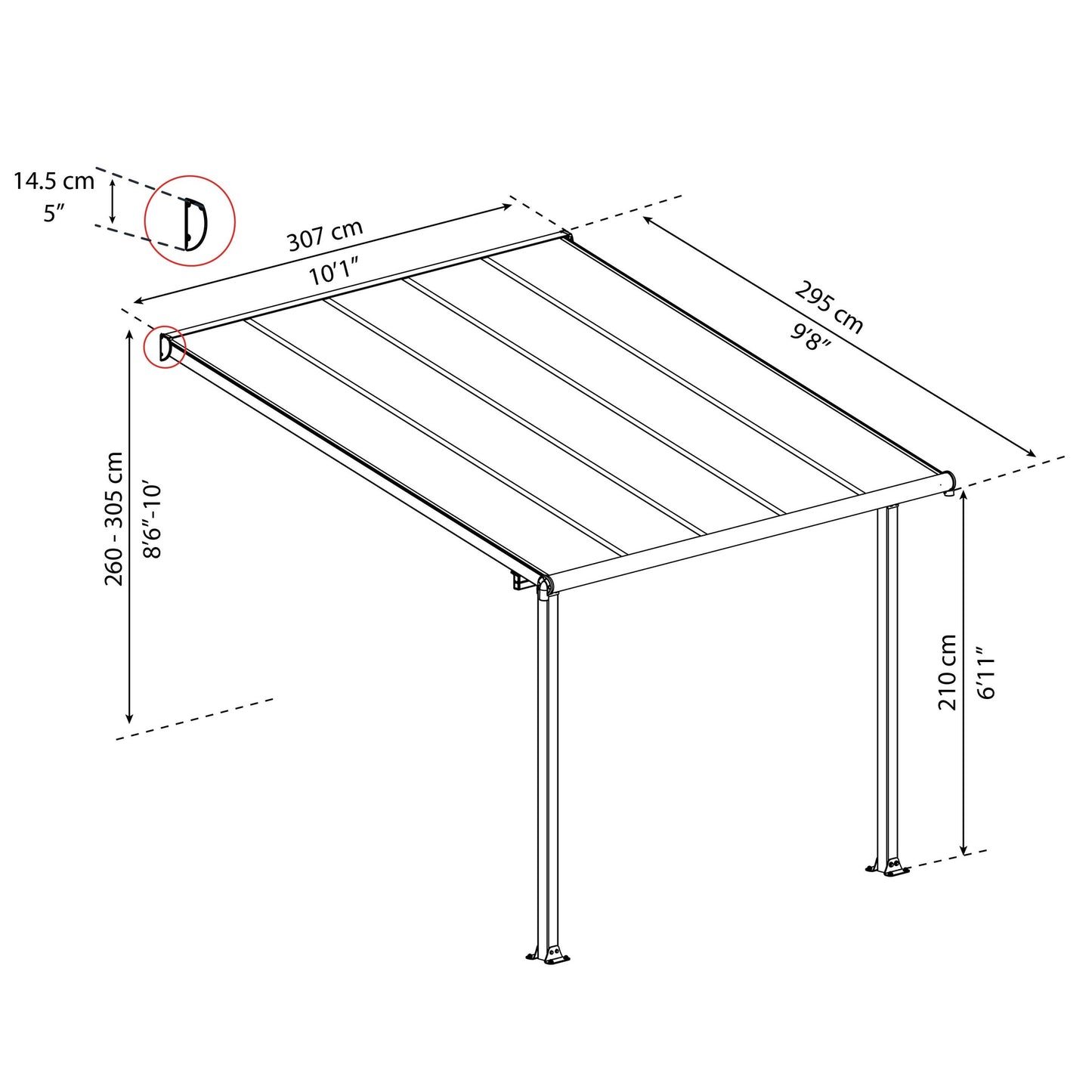 14.5 cm
5″

307 cm
10′1″

295 cm
9′8″

260 - 305 cm
8′6″-10′

210 cm
6′11″