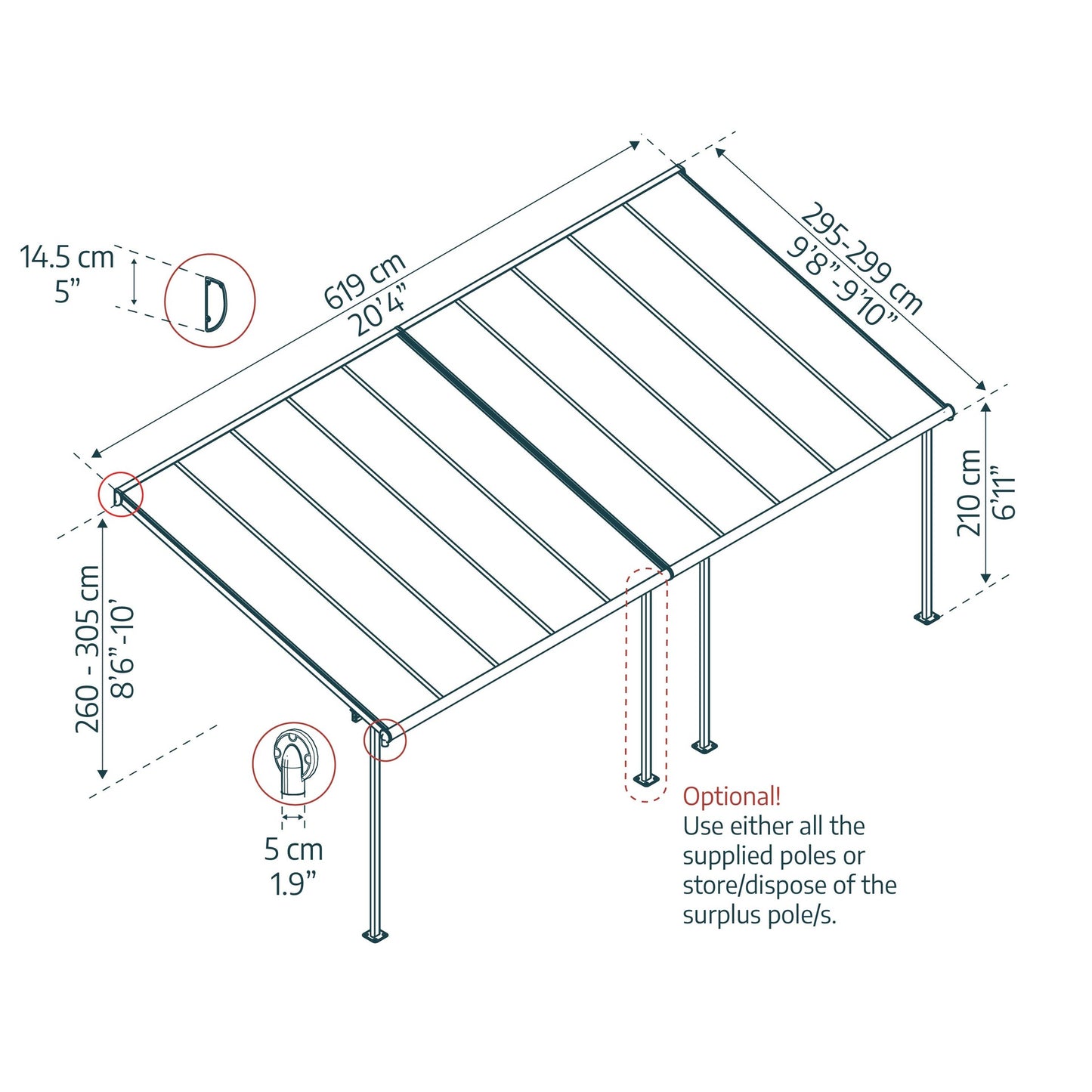 14.5 cm
5”

619 cm
20’4”

295-299 cm
9’8”-9’10”

210 cm
6’11”

260 - 305 cm
8’6”-10’

5 cm
1.9”

Optional!
Use either all the supplied poles or store/dispose of the surplus pole/s.