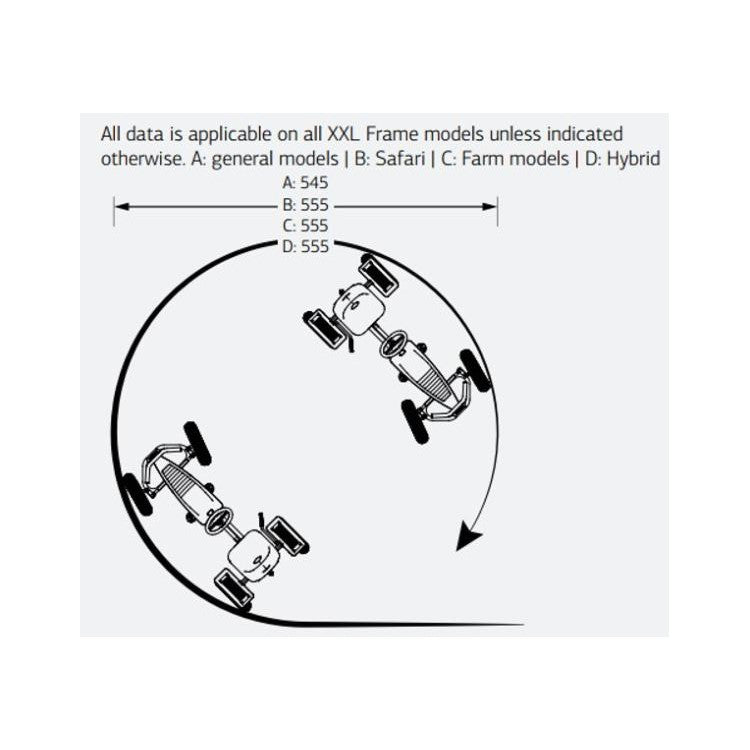 All data is applicable on all XXL Frame models unless indicated otherwise. A: general models | B: Safari | C: Farm models | D: Hybrid

A: 545
B: 555
C: 555
D: 555