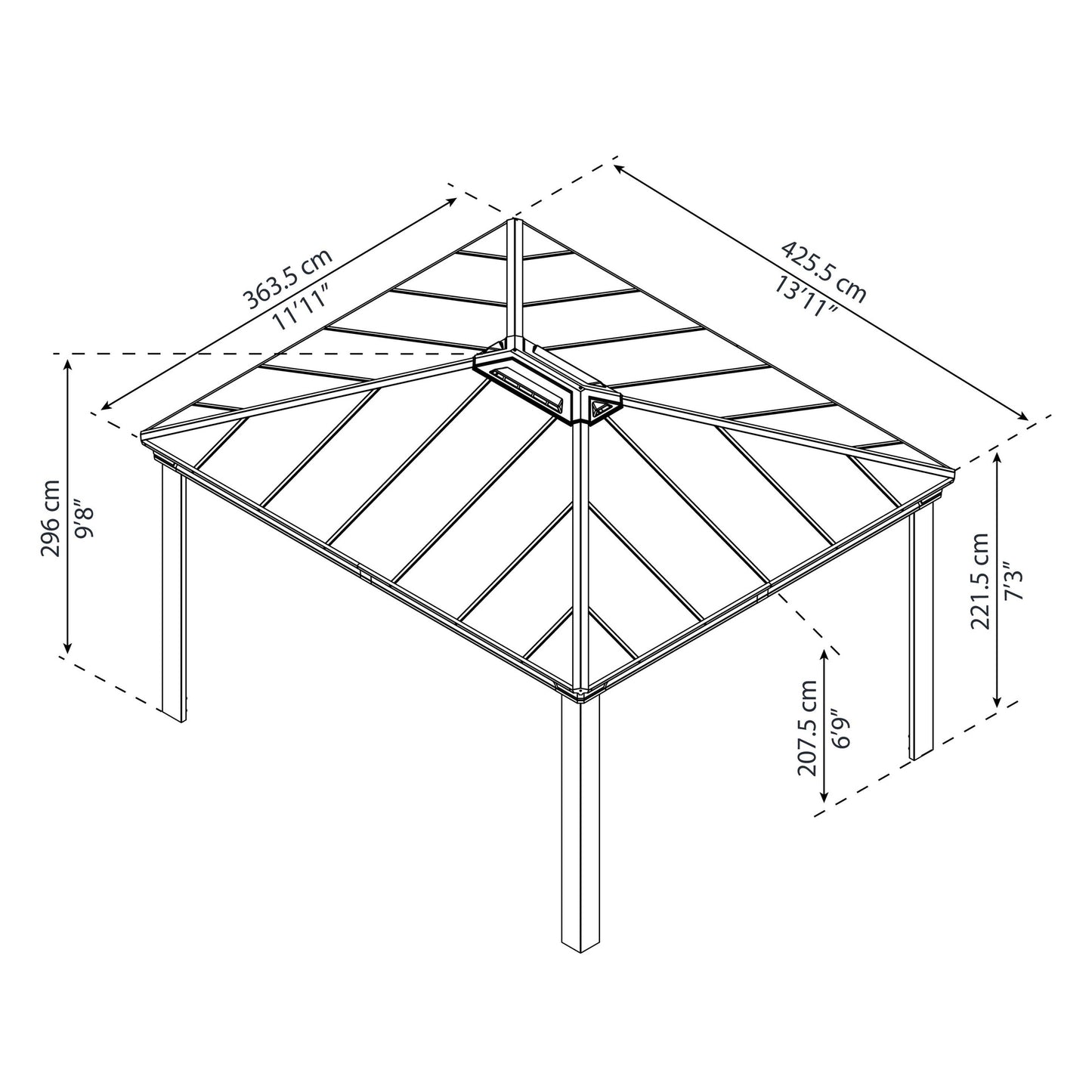 363.5 cm
11'11"

425.5 cm
13'11"

296 cm
9'8"

221.5 cm
7'3"

207.5 cm
6'9"