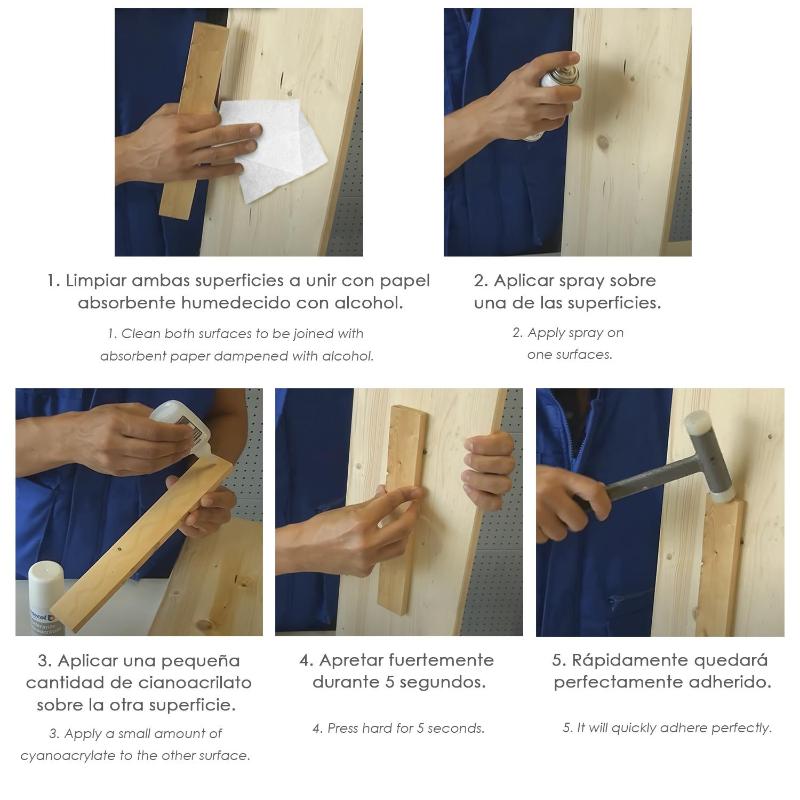 1. Limpiar ambas superficies a unir con papel absorbente humedecido con alcohol.

1. Clean both surfaces to be joined with absorbent paper dampened with alcohol.

2. Aplicar spray sobre una de las superficies.

2. Apply spray on one surfaces.

3. Aplicar una pequeña cantidad de cianoacrilato sobre la otra superficie.

3. Apply a small amount of cyanoacrylate to the other surface.

4. Apretar fuertemente durante 5 segundos.

4. Press hard for 5 seconds.

5. Rápidamente quedará perfectamente adherido.

5. It will quickly adhere perfectly.