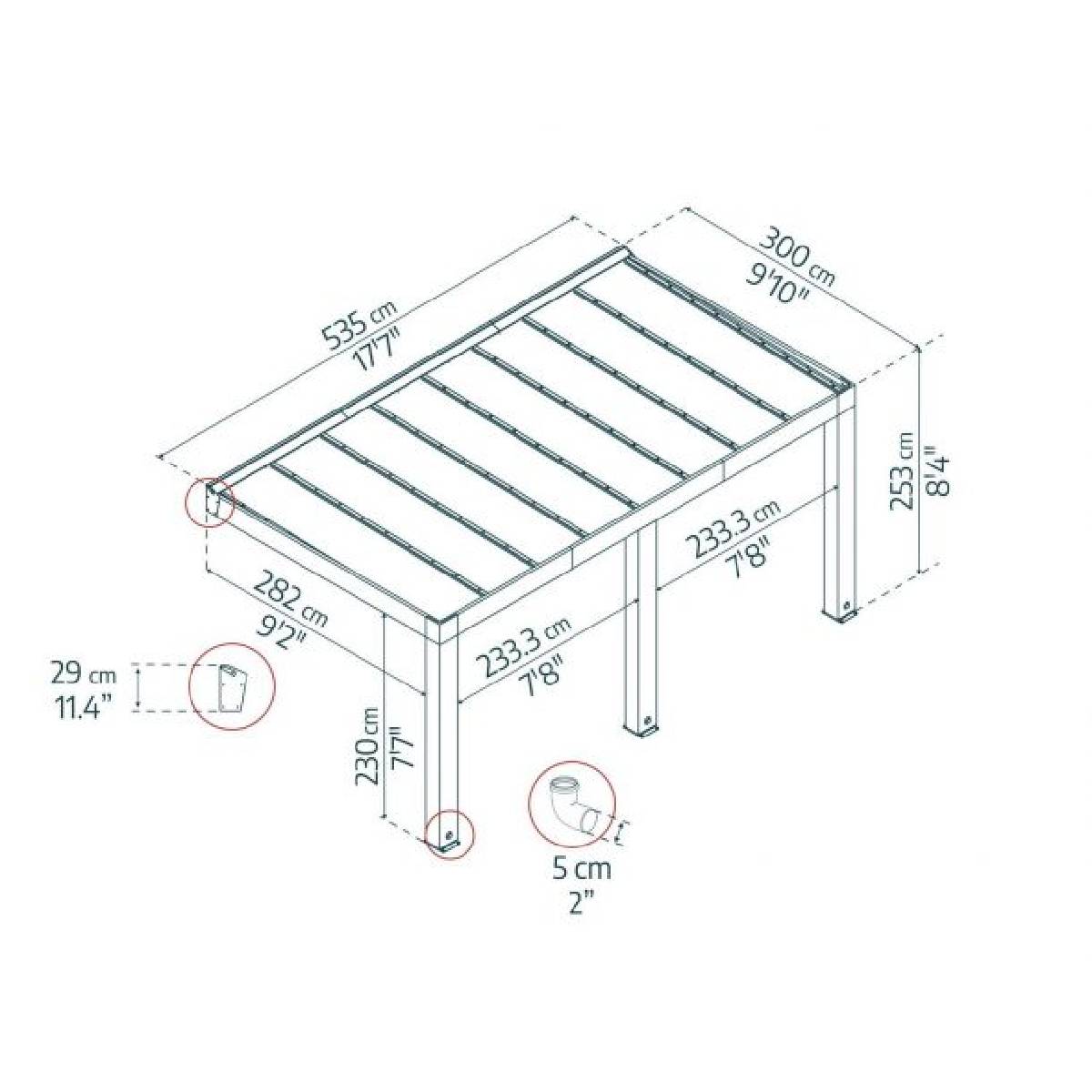 535 cm
17'7"

300 cm
9'10"

253 cm
8'4"

233.3 cm
7'8"

282 cm
9'2"

233.3 cm
7'8"

29 cm
11.4"

230 cm
7'7"

5 cm
2"