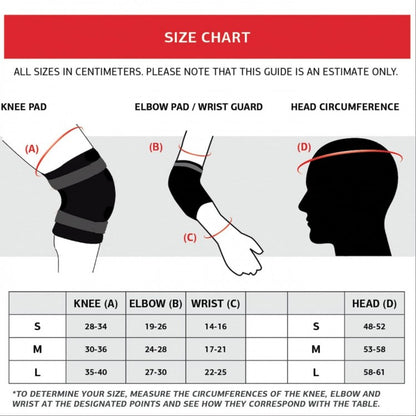 SIZE CHART

ALL SIZES IN CENTIMETERS. PLEASE NOTE THAT THIS GUIDE IS AN ESTIMATE ONLY.

KNEE PAD

ELBOW PAD / WRIST GUARD

HEAD CIRCUMFERENCE

(A)

(B)

(C)

(D)

| | KNEE (A) | ELBOW (B) | WRIST (C) | | | HEAD (D) |
|---|---|---|---|---|---|---|
| S | 28-34 | 19-26 | 14-16 | | S | 48-52 |
| M | 30-36 | 24-28 | 17-21 | | M | 53-58 |
| L | 35-40 | 27-30 | 22-25 | | L | 58-61 |

*TO DETERMINE YOUR SIZE, MEASURE THE CIRCUMFERENCES OF THE KNEE, ELBOW AND WRIST AT THE DESIGNATED POINTS AND SEE HOW THEY CORRESPOND WITH THE TABLE.