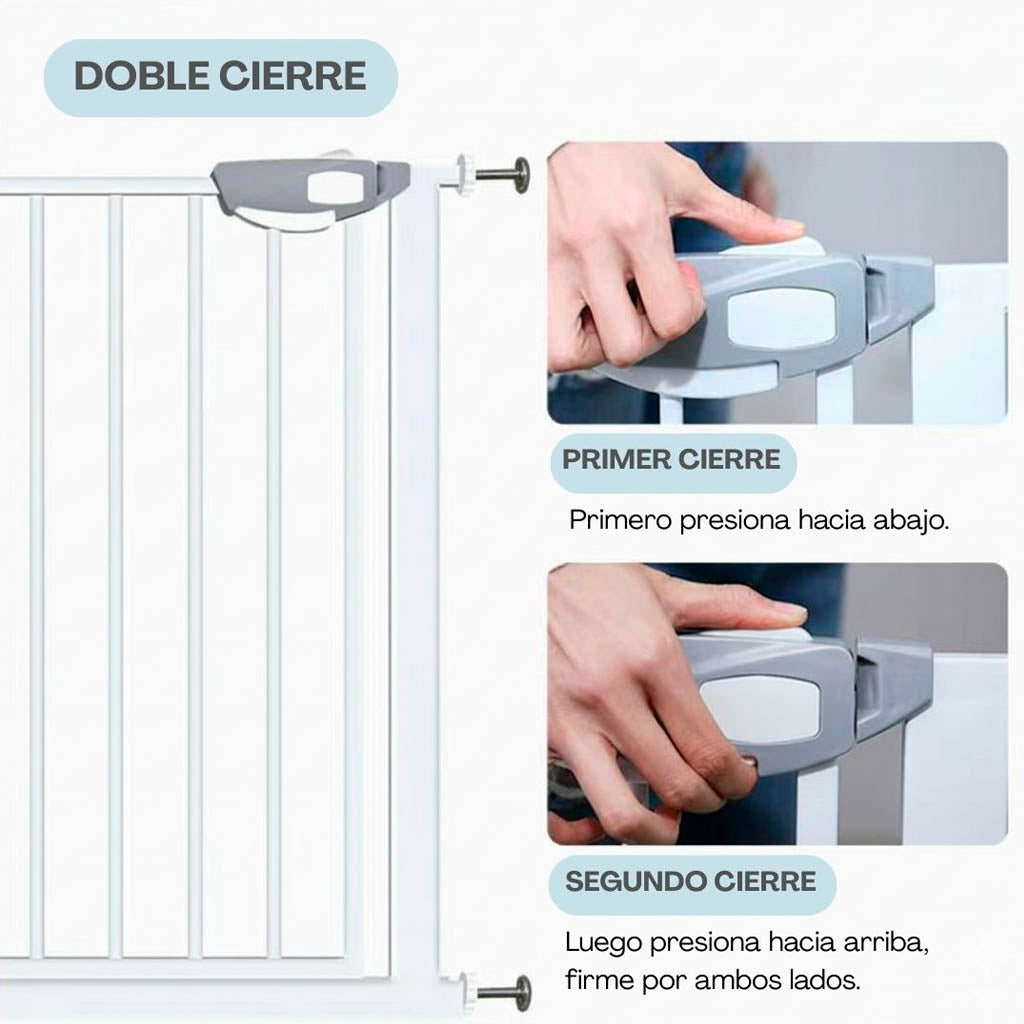 DOBLE CIERRE

PRIMER CIERRE

Primero presiona hacia abajo.

SEGUNDO CIERRE

Luego presiona hacia arriba, firme por ambos lados.