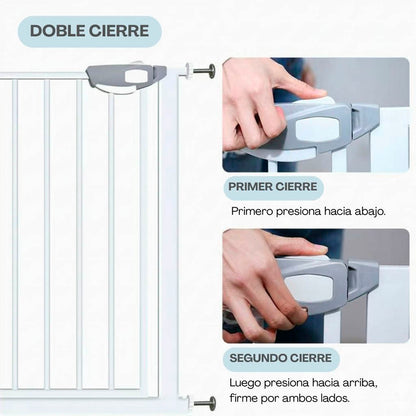 DOBLE CIERRE

PRIMER CIERRE

Primero presiona hacia abajo.

SEGUNDO CIERRE

Luego presiona hacia arriba, firme por ambos lados.