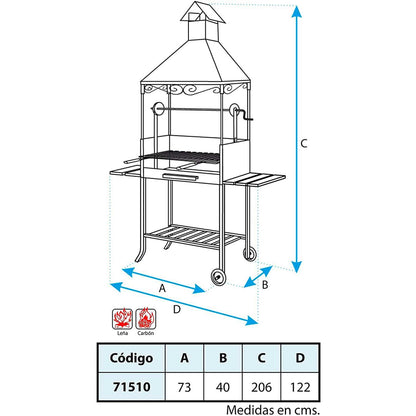 C

A

B

D

Leña Carbón

| Código | A | B | C | D |
|---|---|---|---|---|
| 71510 | 73 | 40 | 206 | 122 |

Medidas en cms.