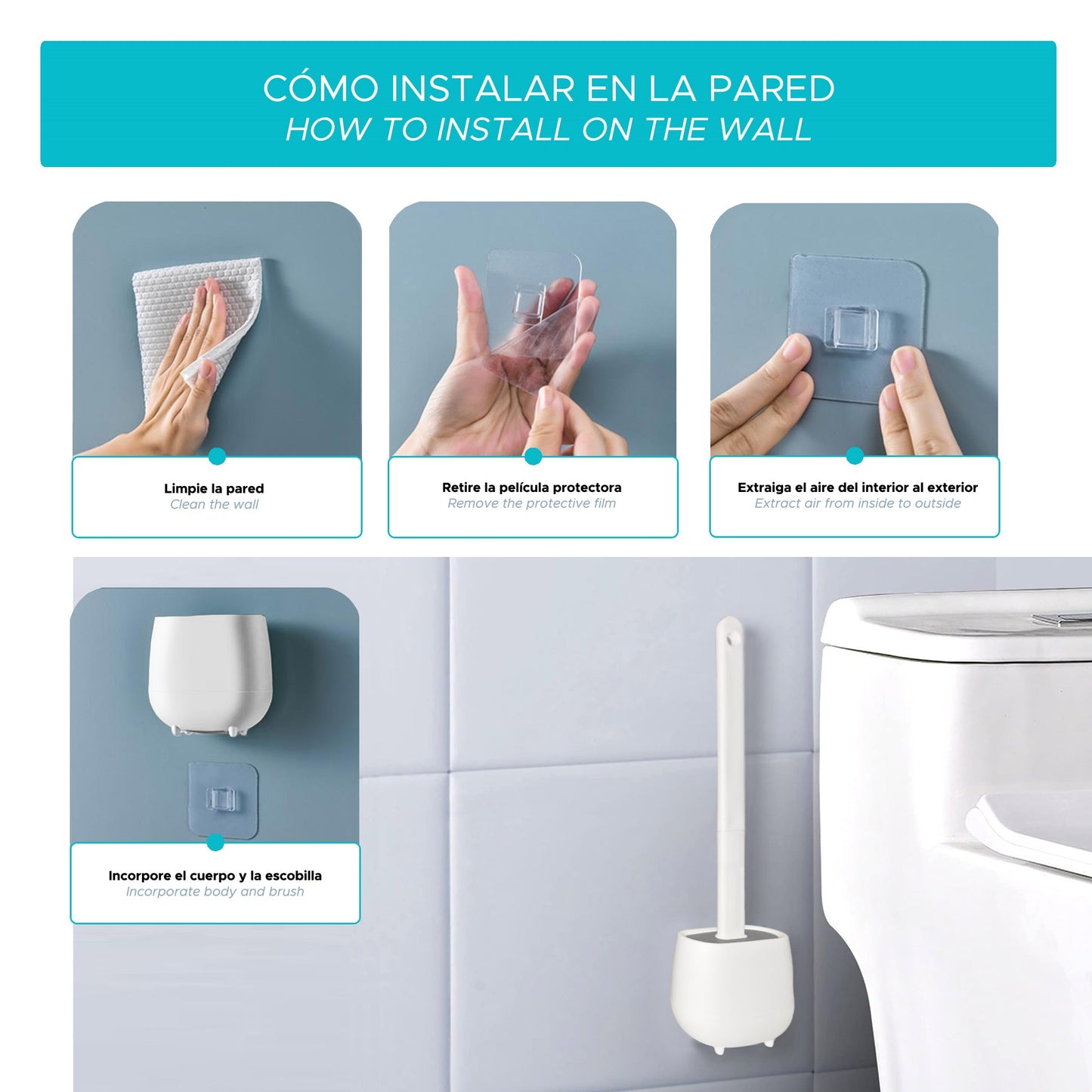 CÓMO INSTALAR EN LA PARED
HOW TO INSTALL ON THE WALL

Limpie la pared
Clean the wall

Retire la película protectora
Remove the protective film

Extraiga el aire del interior al exterior
Extract air from inside to outside

Incorpore el cuerpo y la escobilla
Incorporate body and brush