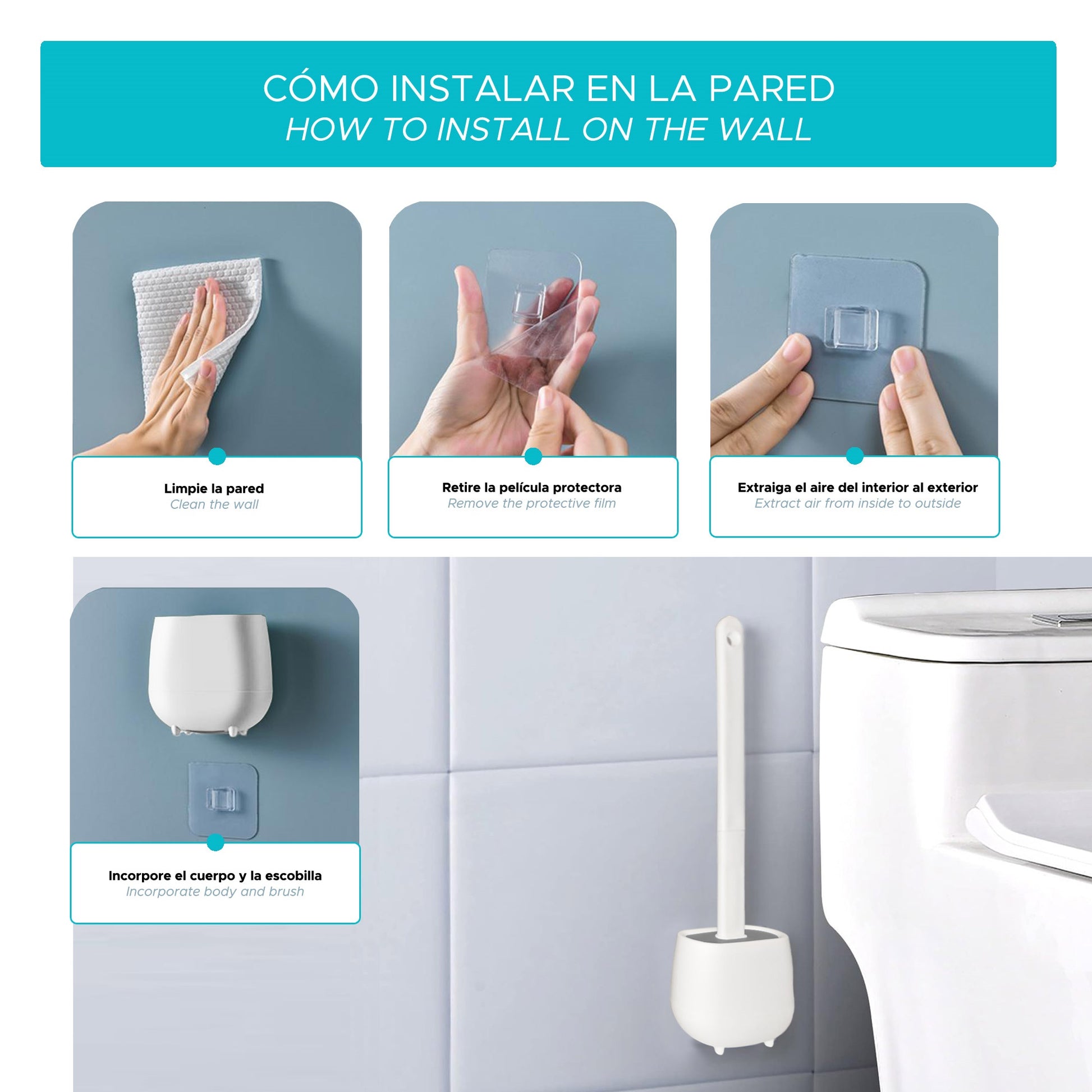 CÓMO INSTALAR EN LA PARED
HOW TO INSTALL ON THE WALL

Limpie la pared
Clean the wall

Retire la película protectora
Remove the protective film

Extraiga el aire del interior al exterior
Extract air from inside to outside

Incorpore el cuerpo y la escobilla
Incorporate body and brush