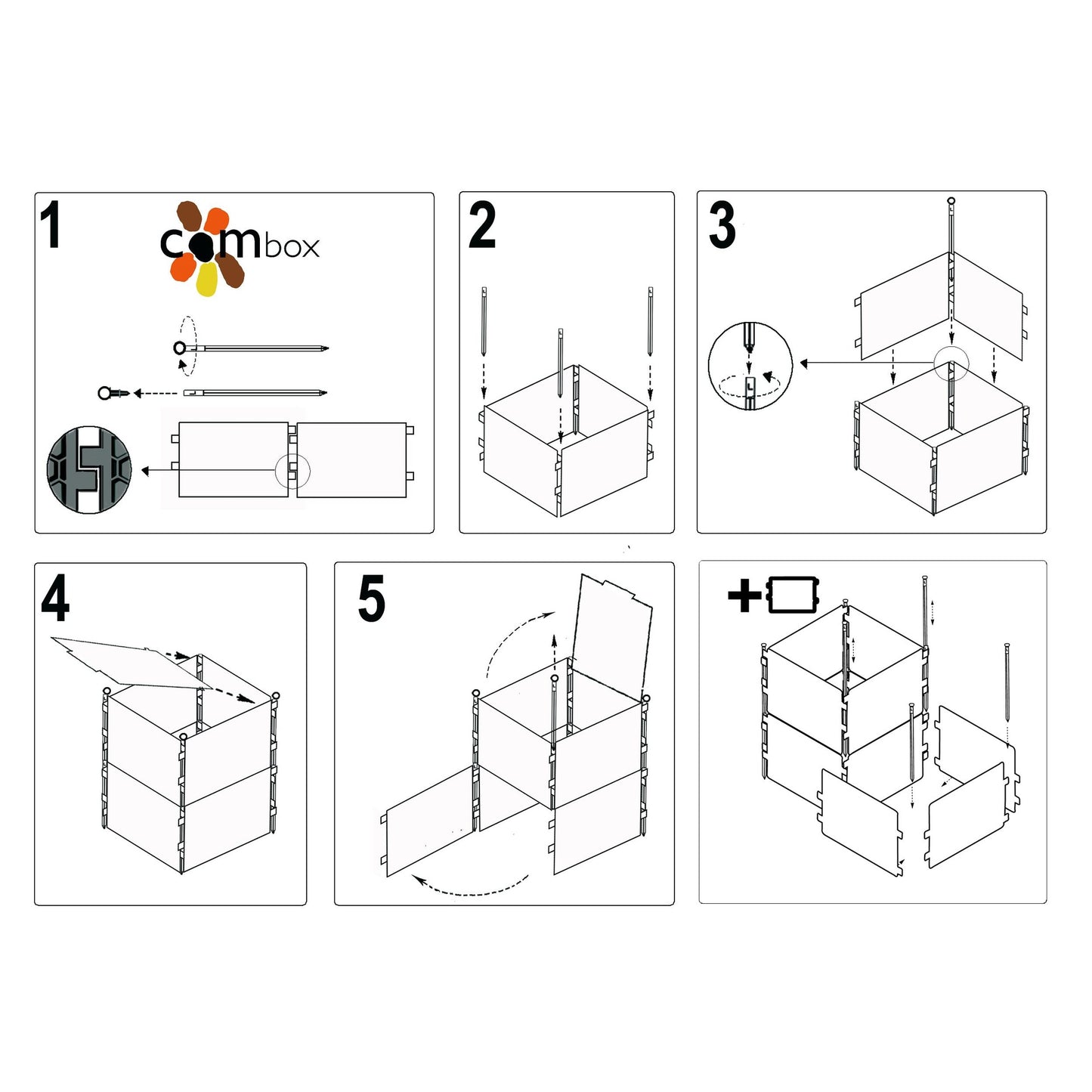 1

combox

2

3

4

5

+