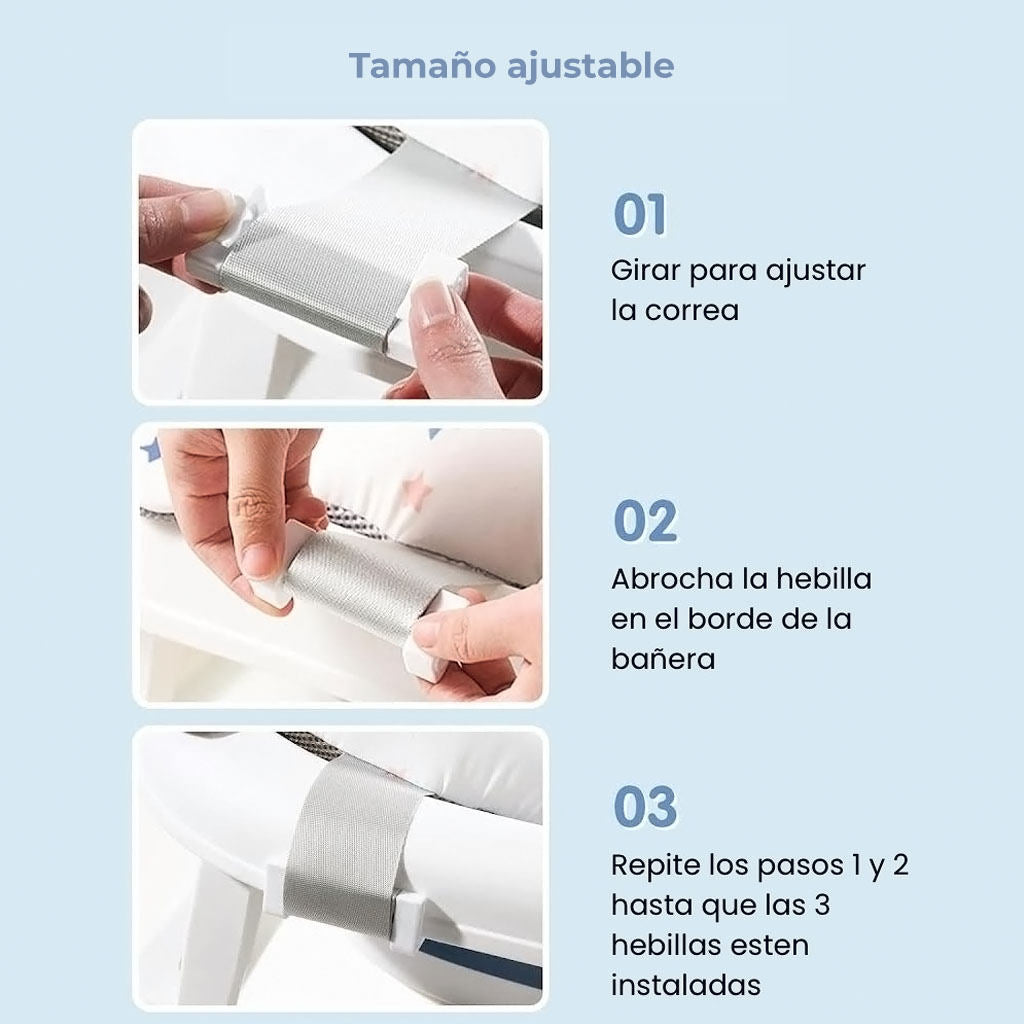 Tamaño ajustable

01

Girar para ajustar la correa

02

Abrocha la hebilla en el borde de la bañera

03

Repite los pasos 1 y 2 hasta que las 3 hebillas esten instaladas