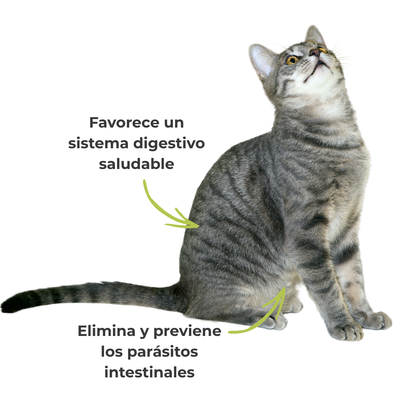 Favorece un sistema digestivo saludable

Elimina y previene los parásitos intestinales