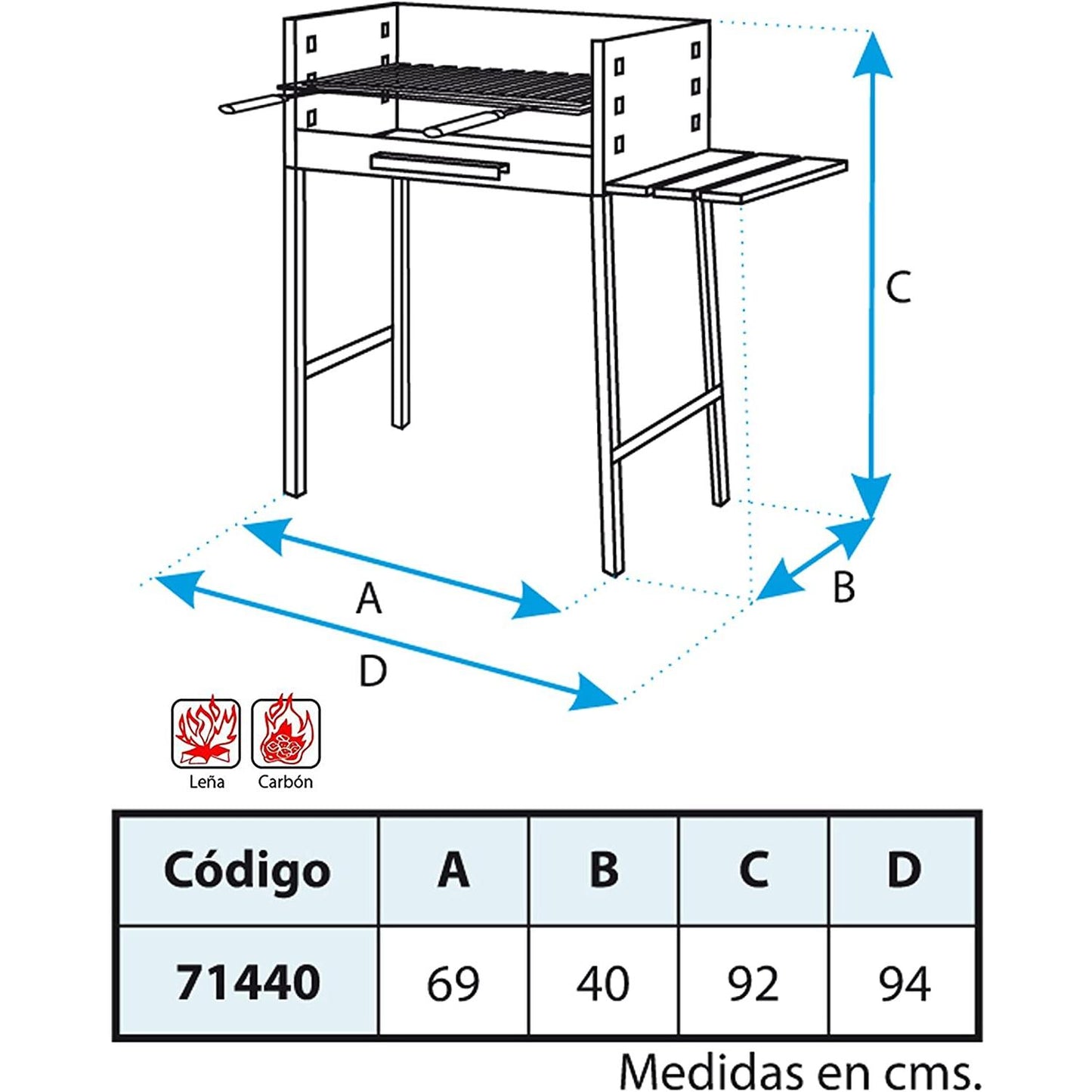 C

A

B

D

Leña

Carbón

| Código | A | B | C | D |
|---|---|---|---|---|
| 71440 | 69 | 40 | 92 | 94 |

Medidas en cms.