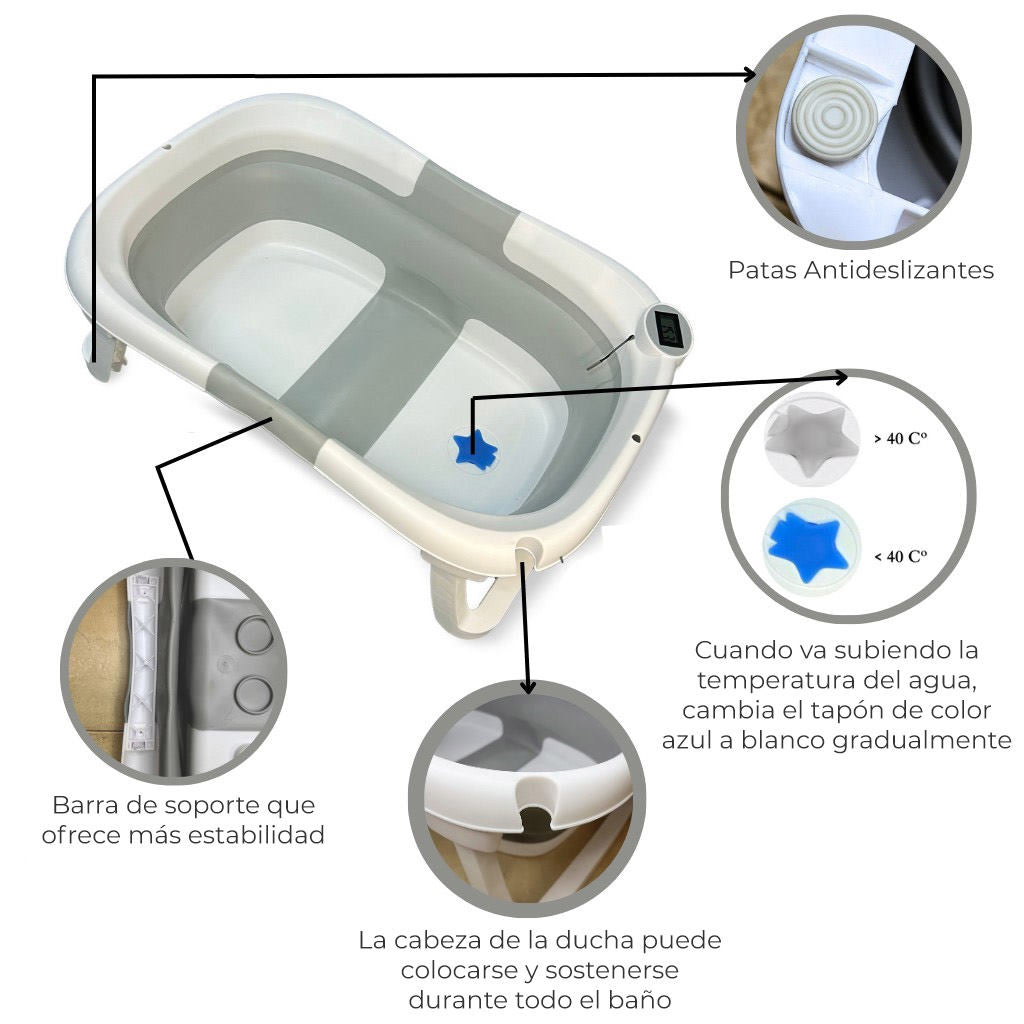 Patas Antideslizantes

> 40 Cº

< 40 Cº

Cuando va subiendo la temperatura del agua, cambia el tapón de color azul a blanco gradualmente

Barra de soporte que ofrece más estabilidad

La cabeza de la ducha puede colocarse y sostenerse durante todo el baño