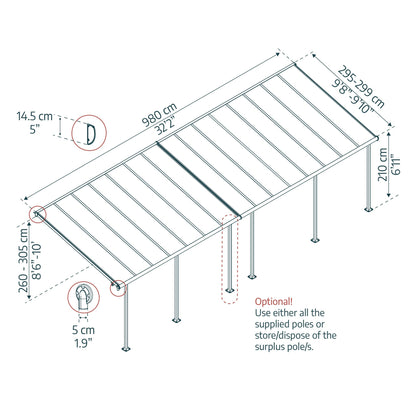 14.5 cm
5"

980 cm
32'2"

295-299 cm
9'8"-9'10"

210 cm
6'11"

260 - 305 cm
8'6"-10'

5 cm
1.9"

Optional!
Use either all the supplied poles or store/dispose of the surplus pole/s.