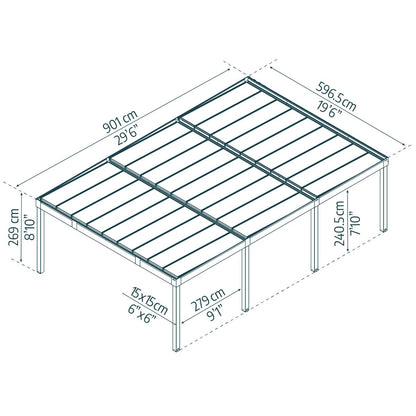 901 cm
29'6"

596.5cm
19'6"

269 cm
8'10"

240.5cm
7'10"

15x15cm
6"x6"

279 cm
9'1"