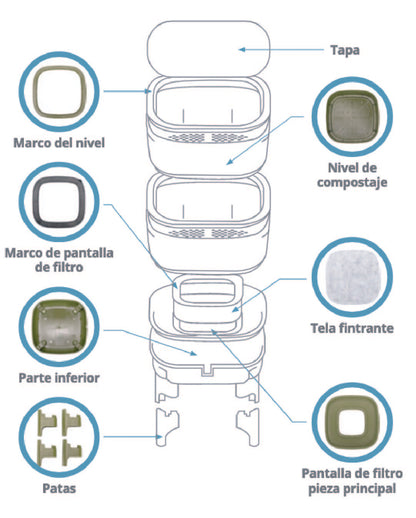 Tapa

Marco del nivel

Nivel de compostaje

Marco de pantalla de filtro

Tela fintrante

Parte inferior

Patas

Pantalla de filtro pieza principal