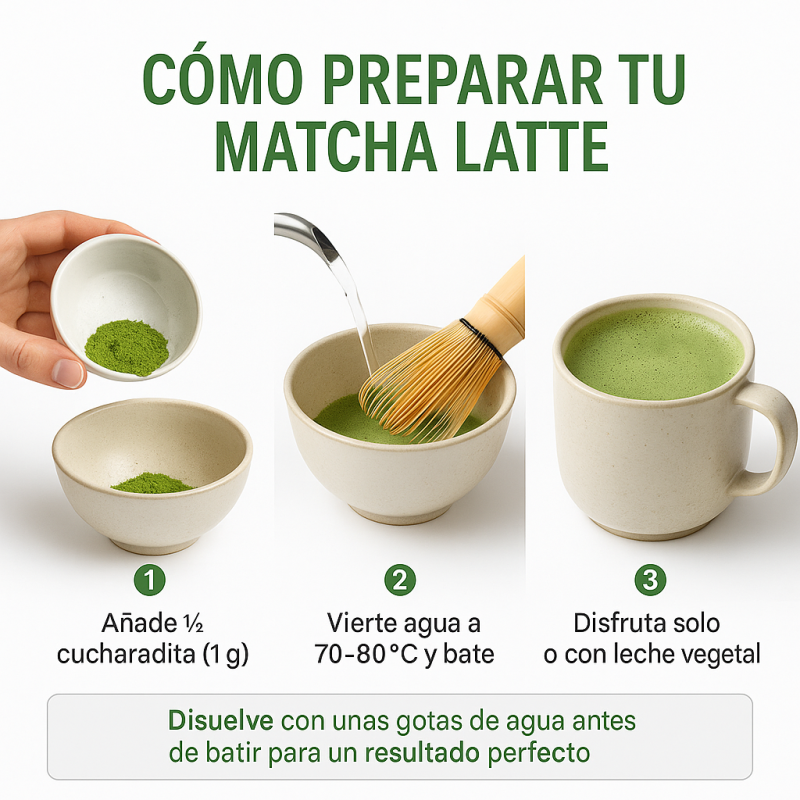 CÓMO PREPARAR TU MATCHA LATTE

1
Añade ½ cucharadita (1 g)

2
Vierte agua a 70–80 °C y bate

3
Disfruta solo o con leche vegetal

Disuelve con unas gotas de agua antes de batir para un resultado perfecto