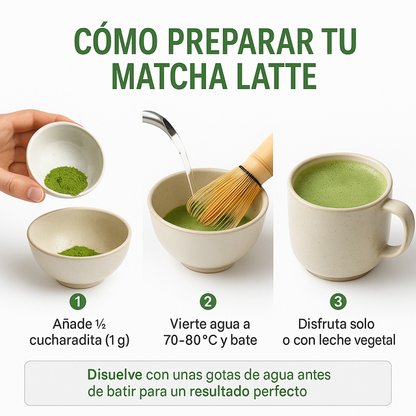 CÓMO PREPARAR TU MATCHA LATTE

1
Añade ½ cucharadita (1 g)

2
Vierte agua a 70–80 °C y bate

3
Disfruta solo o con leche vegetal

Disuelve con unas gotas de agua antes de batir para un resultado perfecto